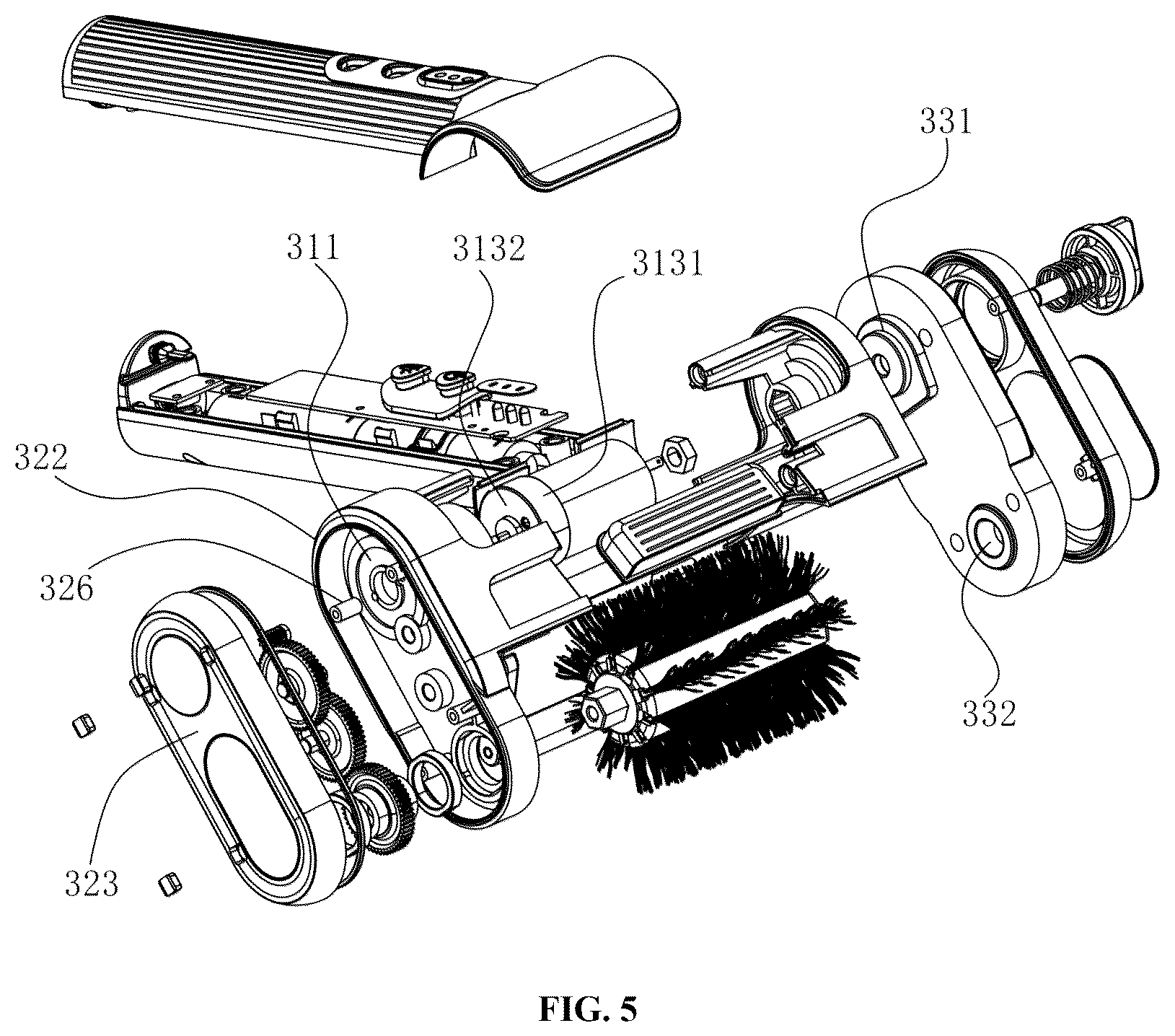 331

311

3132

3131

322

326

332

323

FIG. 5