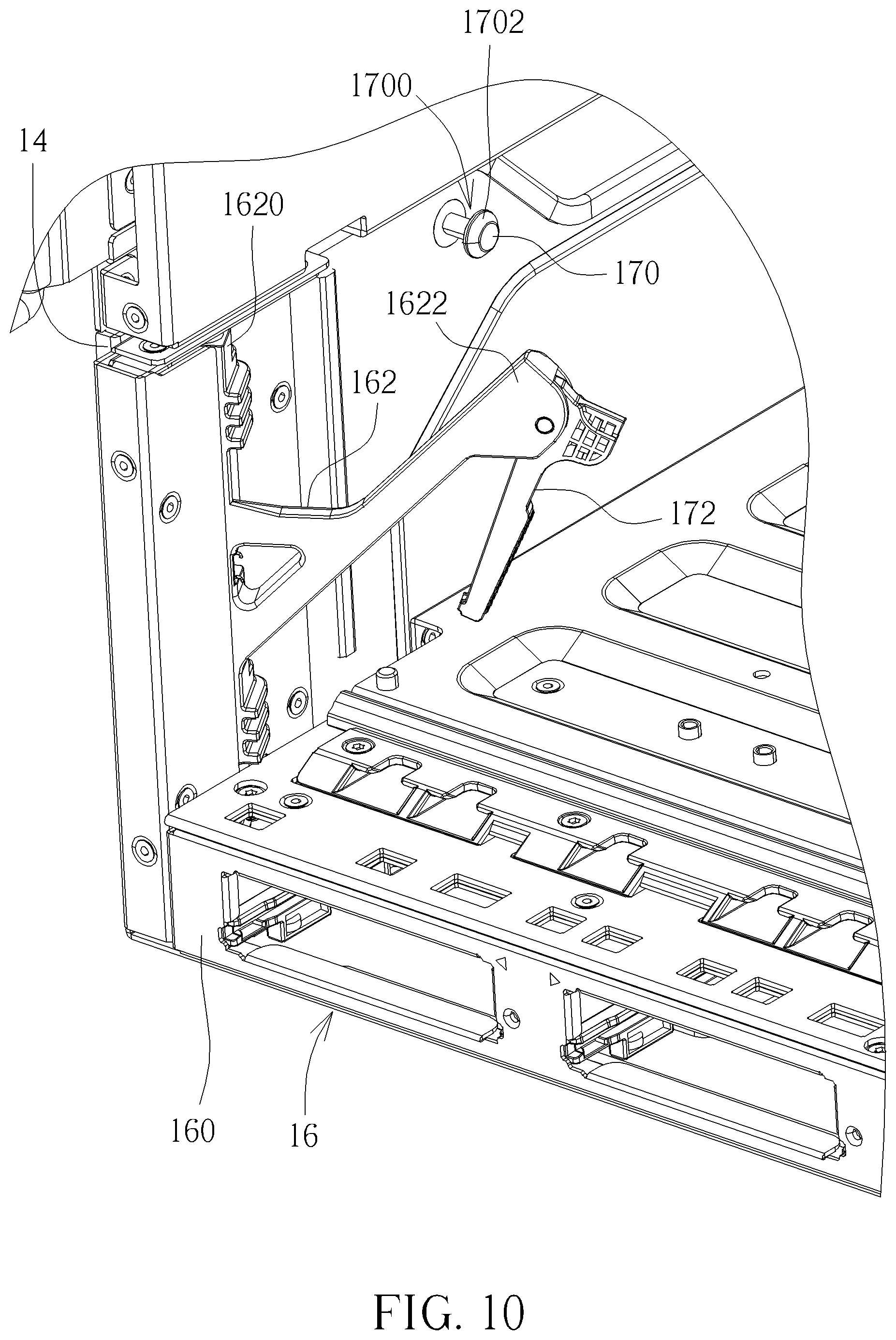 1702
1700
14
1620
170
1622
162
172
160
16
FIG. 10