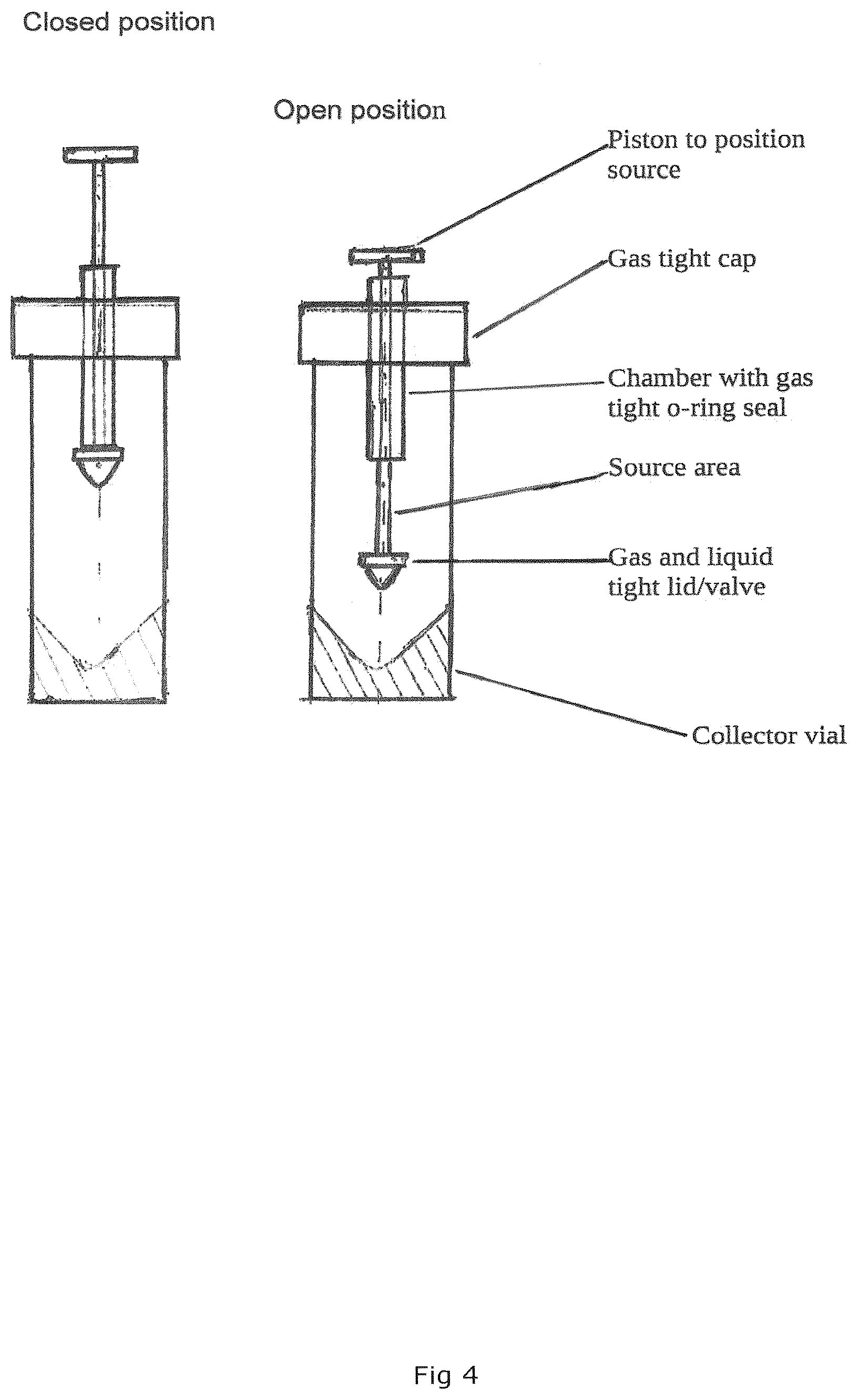 Closed position

Open position

Piston to position source

Gas tight cap

Chamber with gas tight o-ring seal

Source area

Gas and liquid tight lid/valve

Collector vial

Fig 4