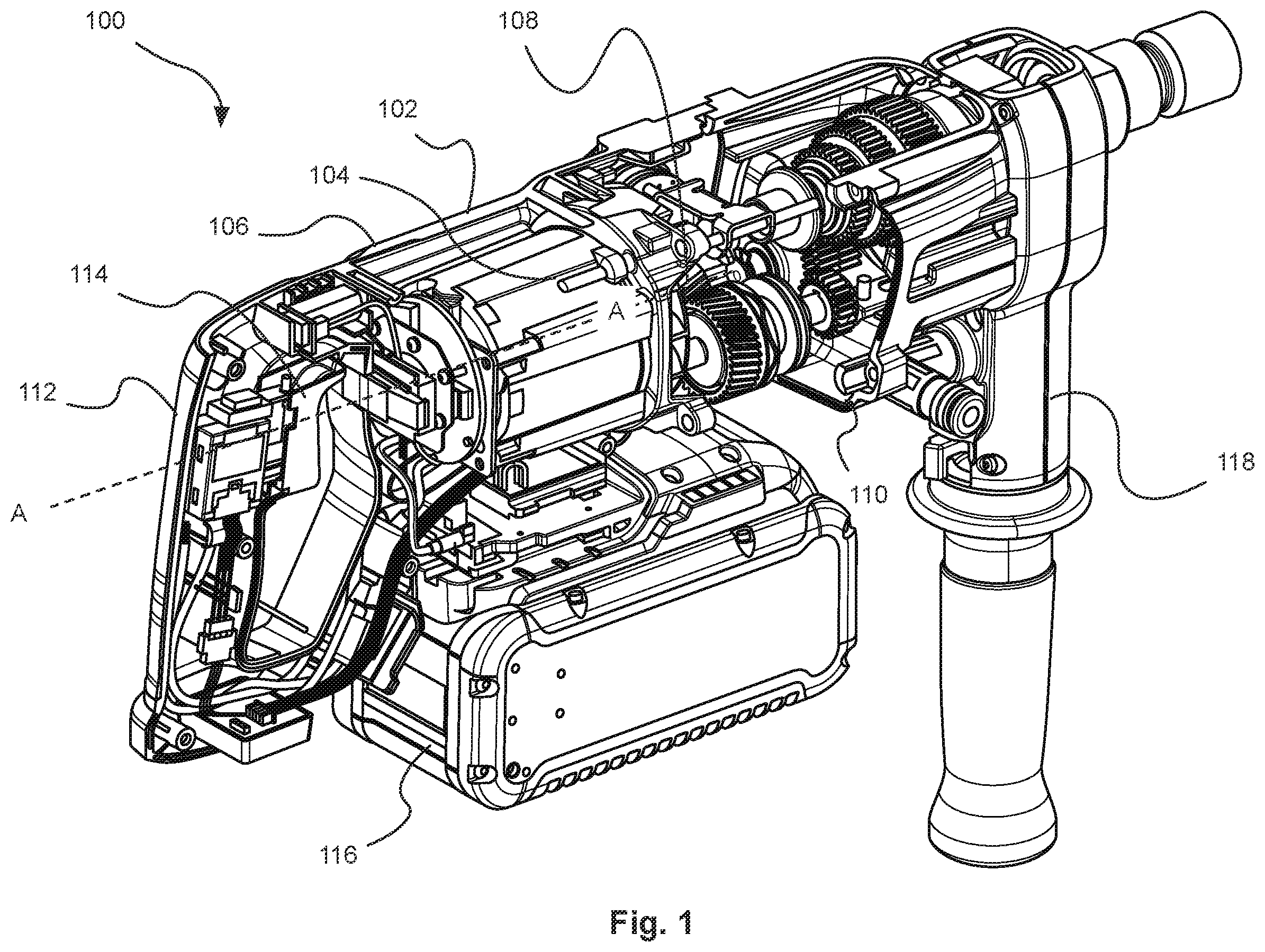 100

108

102

104

106

114

A

112

A

110

118

116

Fig. 1