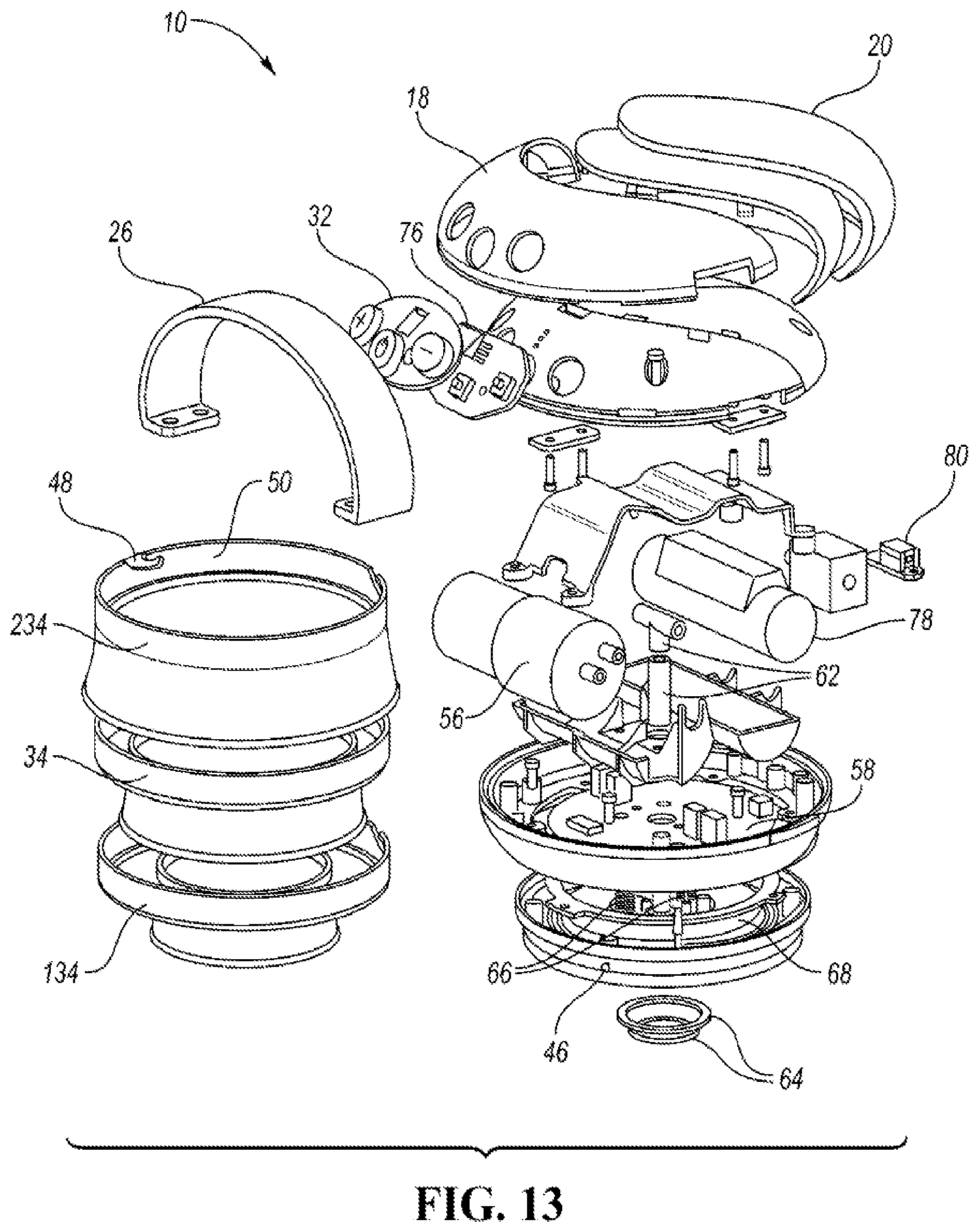 10
20
18
32
76
26
80
48
50
234
78
62
56
34
58
134
66
68
46
64
FIG. 13