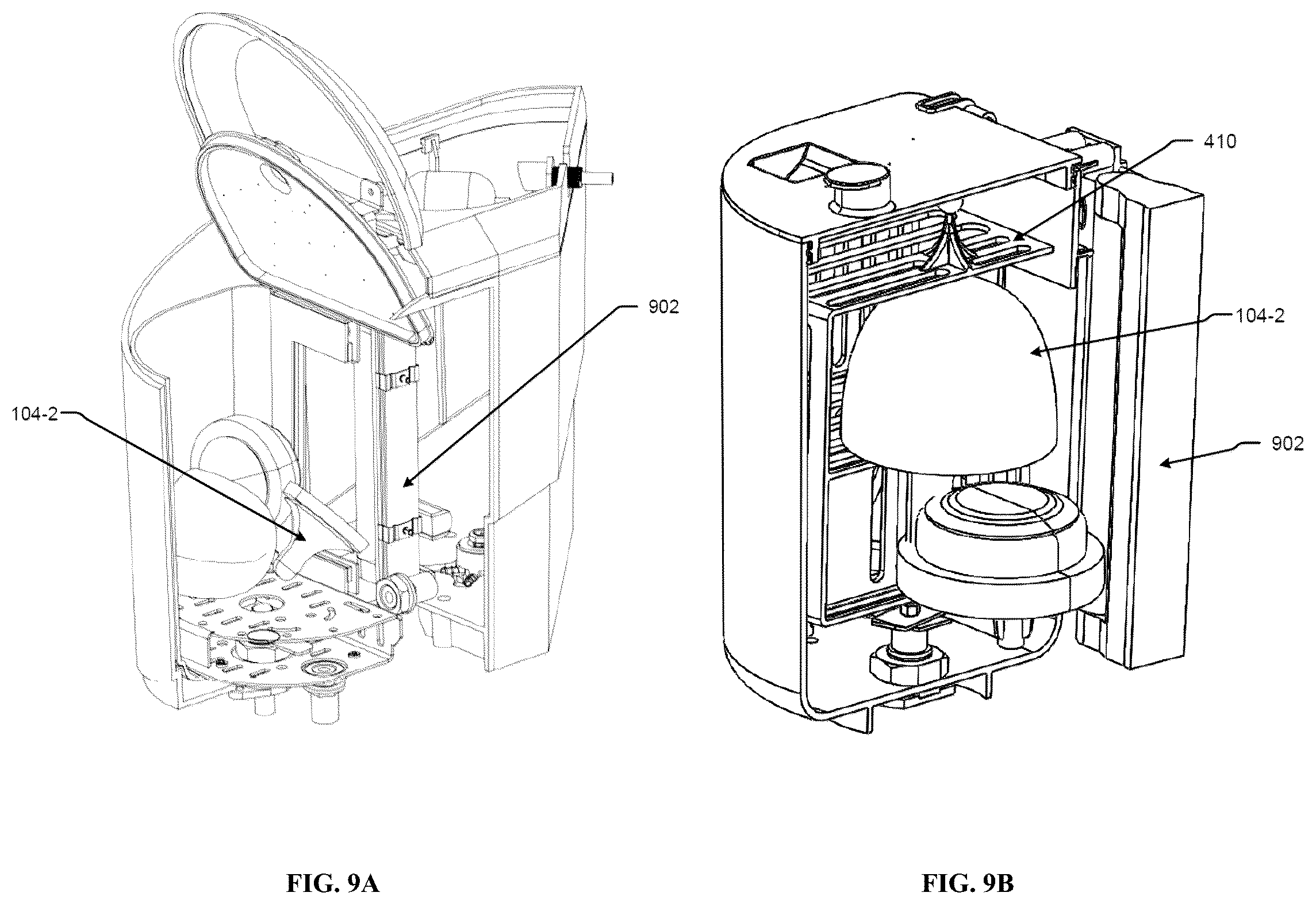 902

104-2

FIG. 9A

410

104-2

902

FIG. 9B