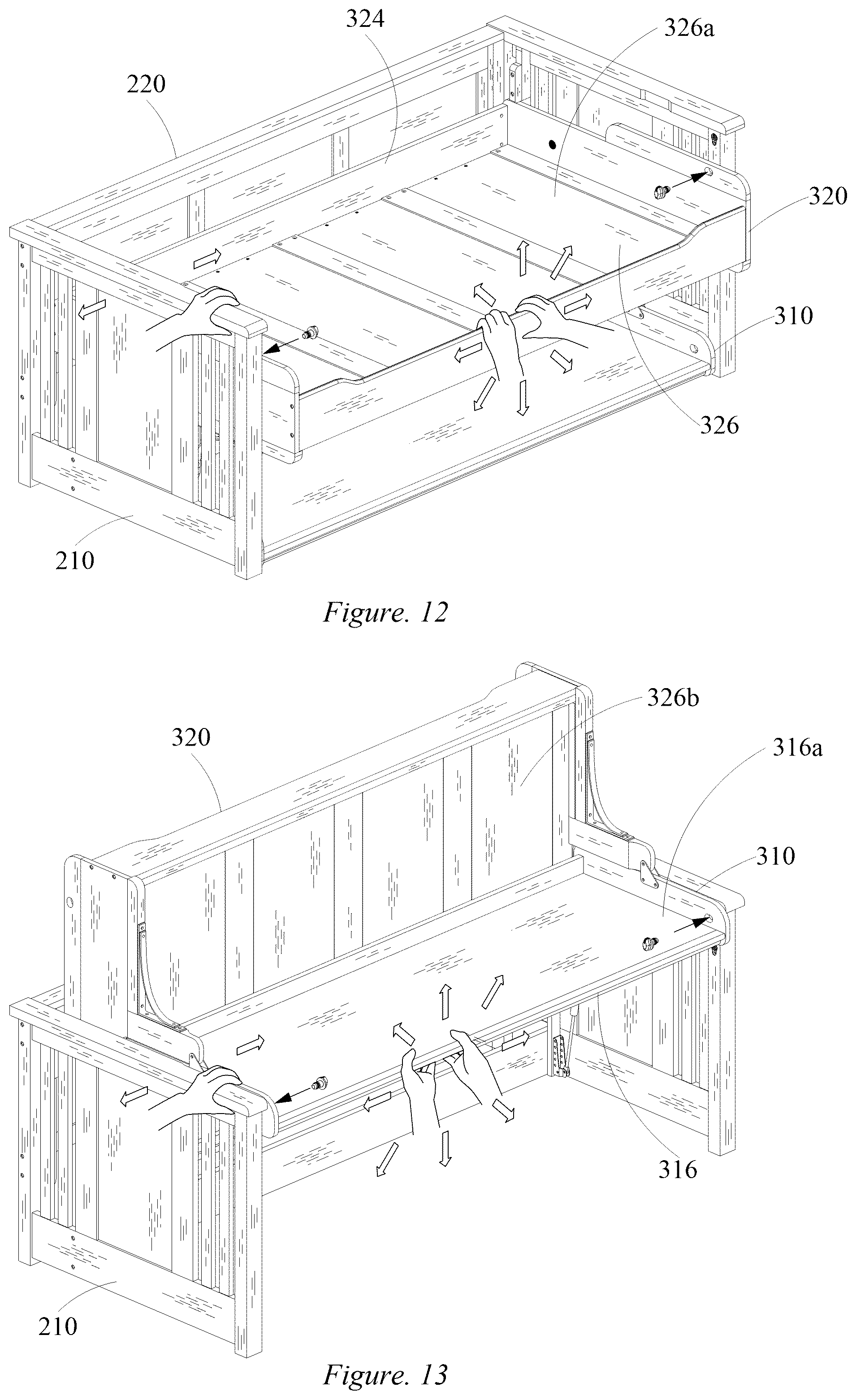 324

326a

220

320

310

326

210

Figure. 12

326b

320

316a

310

316

210

Figure. 13