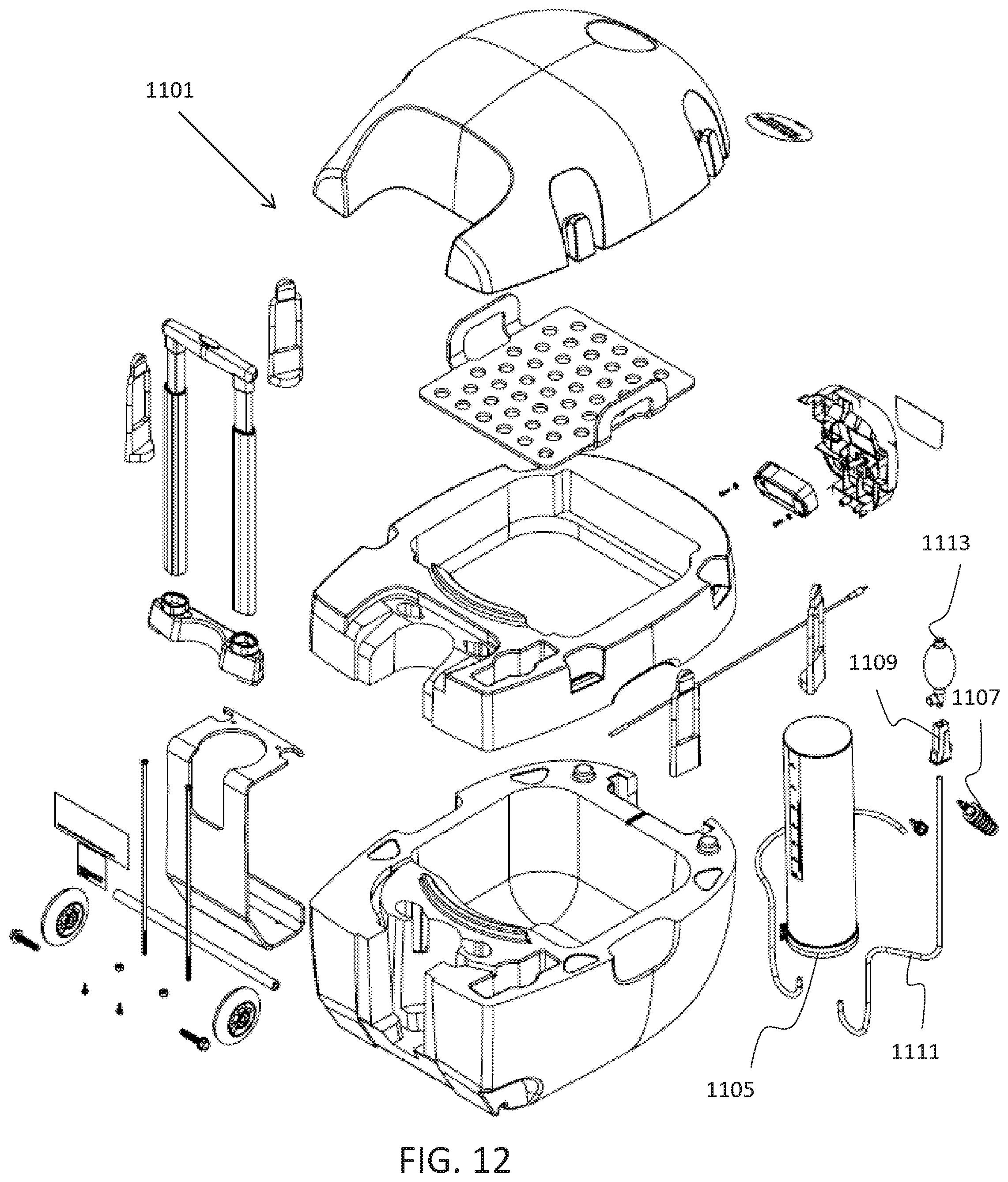 1101

1113

1109

1107

1111

1105

FIG. 12