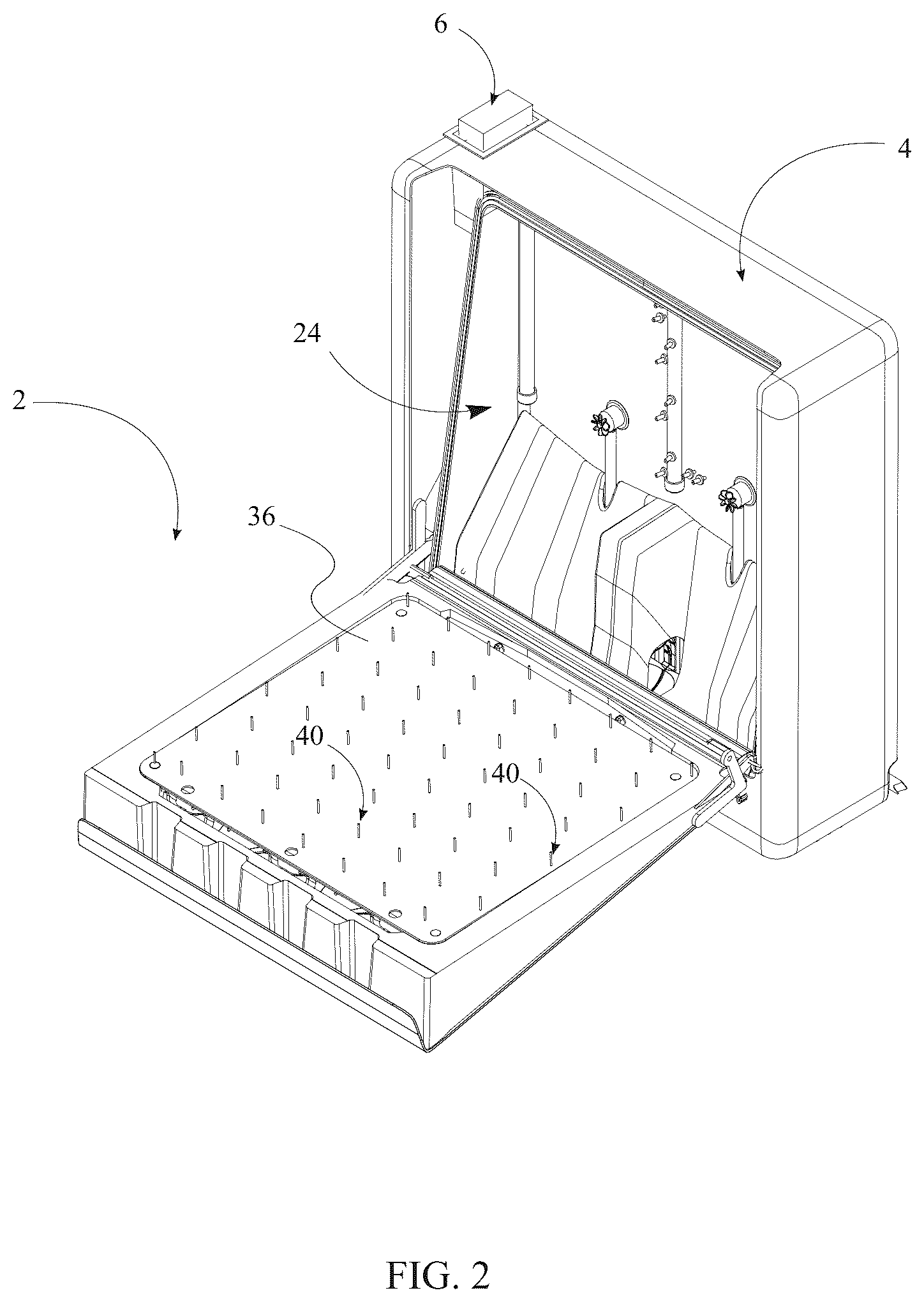 6

4

24

2

36

40

40

FIG. 2