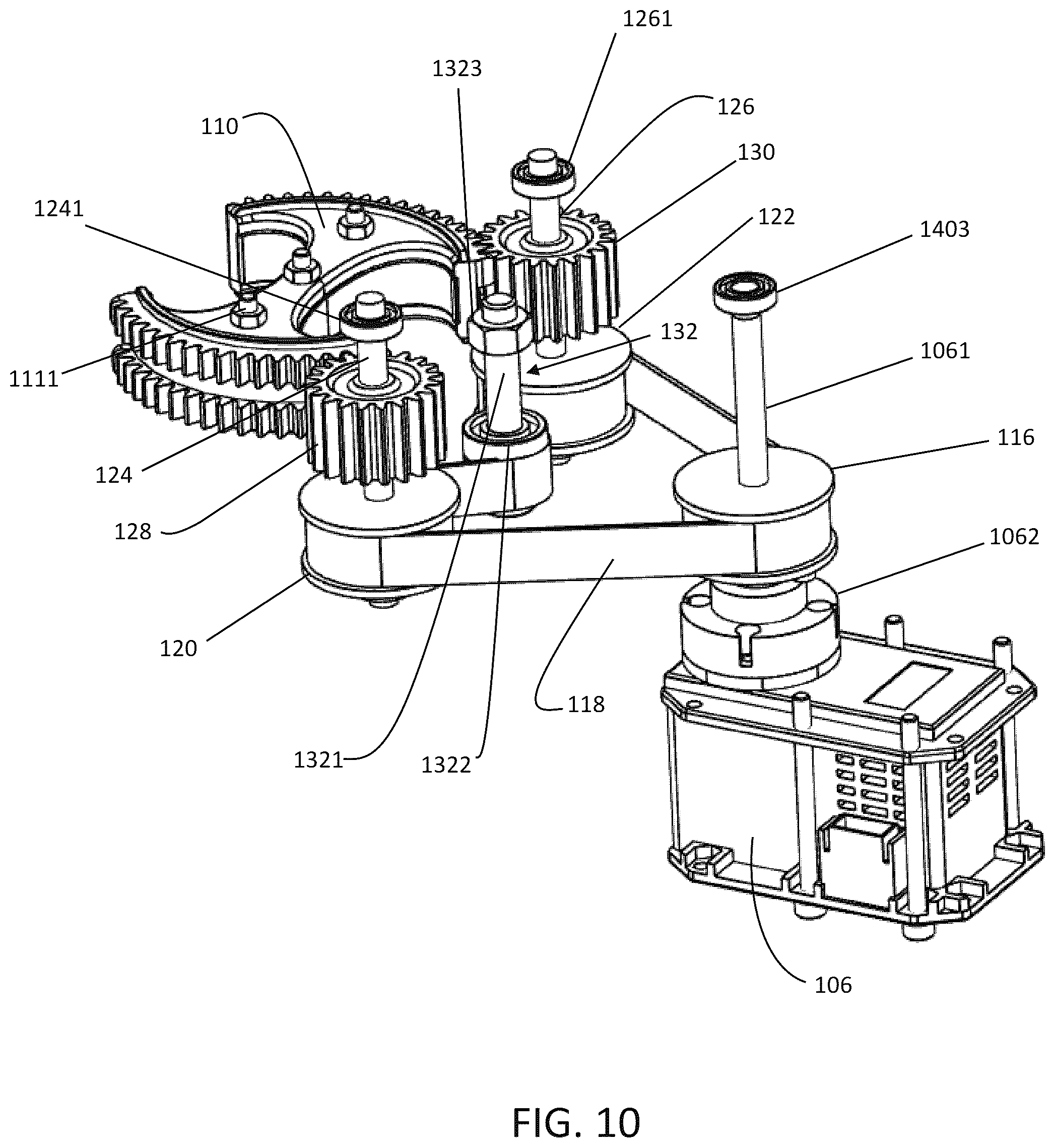 1261
1323
126
110
130
1241
122
1403
132
1061
1111
116
124
128
1062
120
118
1321
1322
106
FIG. 10