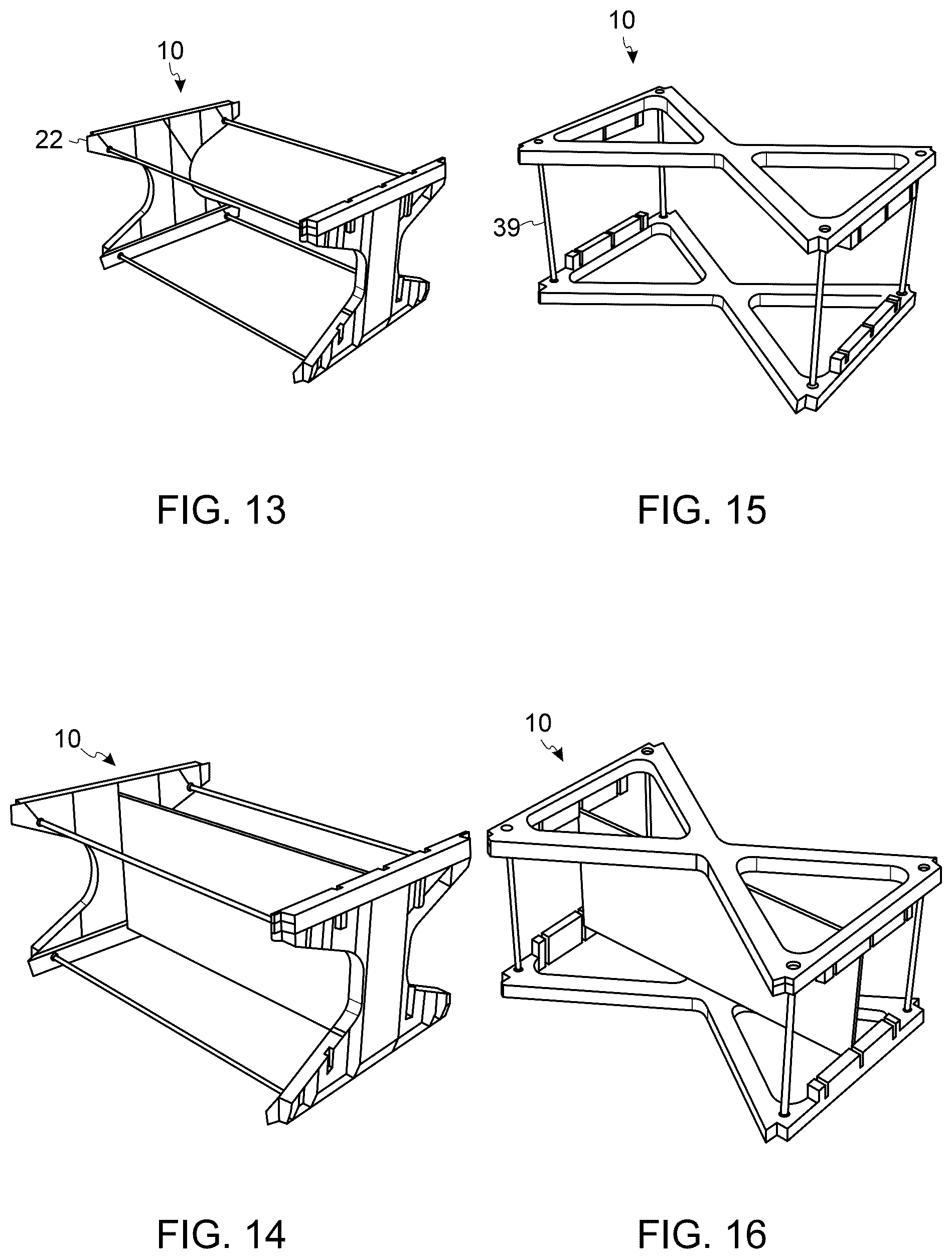 10

22

FIG. 13

10

39

FIG. 15

10

FIG. 14

10

FIG. 16