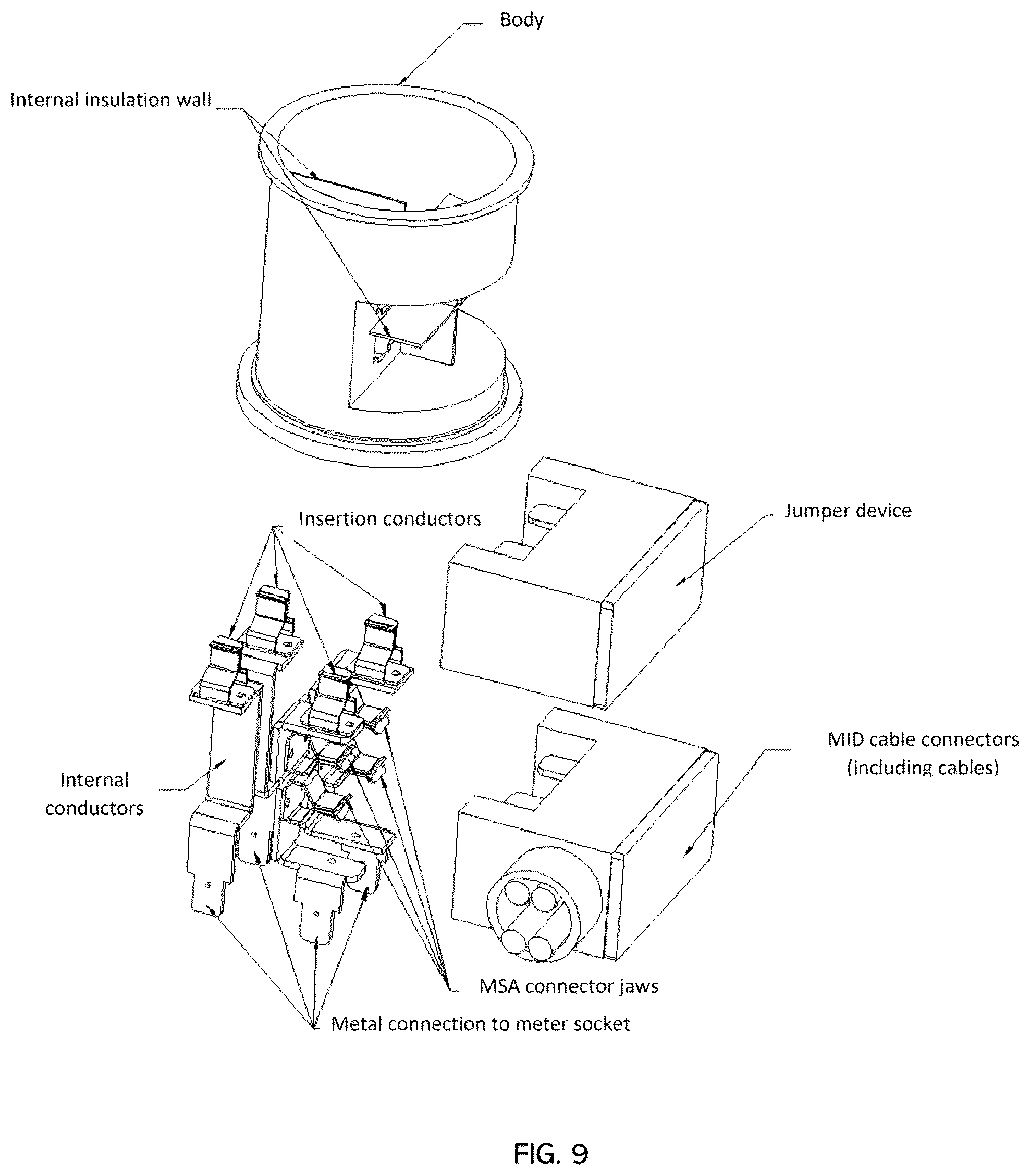 Body

Internal insulation wall

Insertion conductors

Jumper device

MID cable connectors (including cables)

Internal conductors

MSA connector jaws

Metal connection to meter socket

FIG. 9