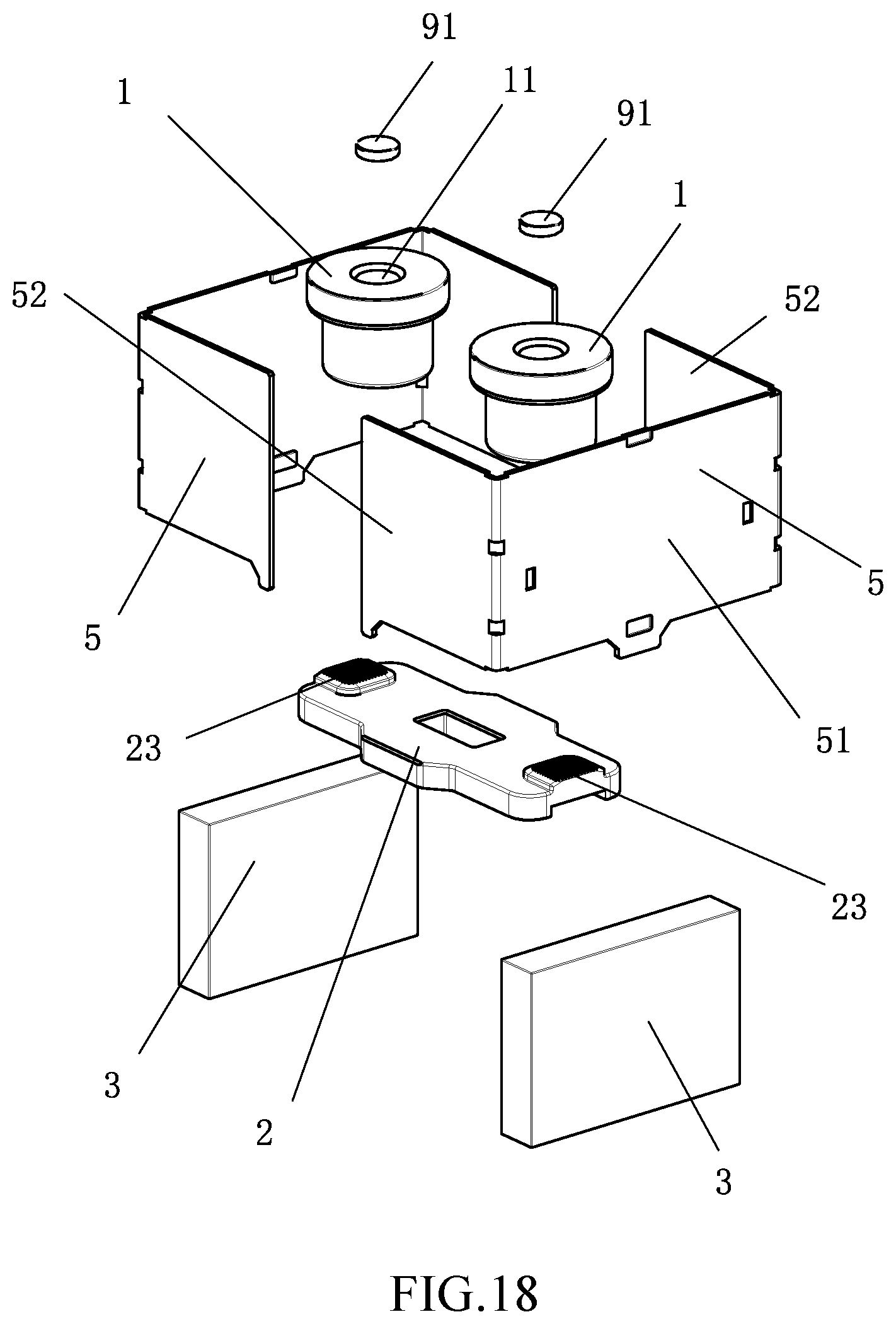 91
1
11
91
1
52
52
5
5
51
23
23
3
2
3
FIG.18