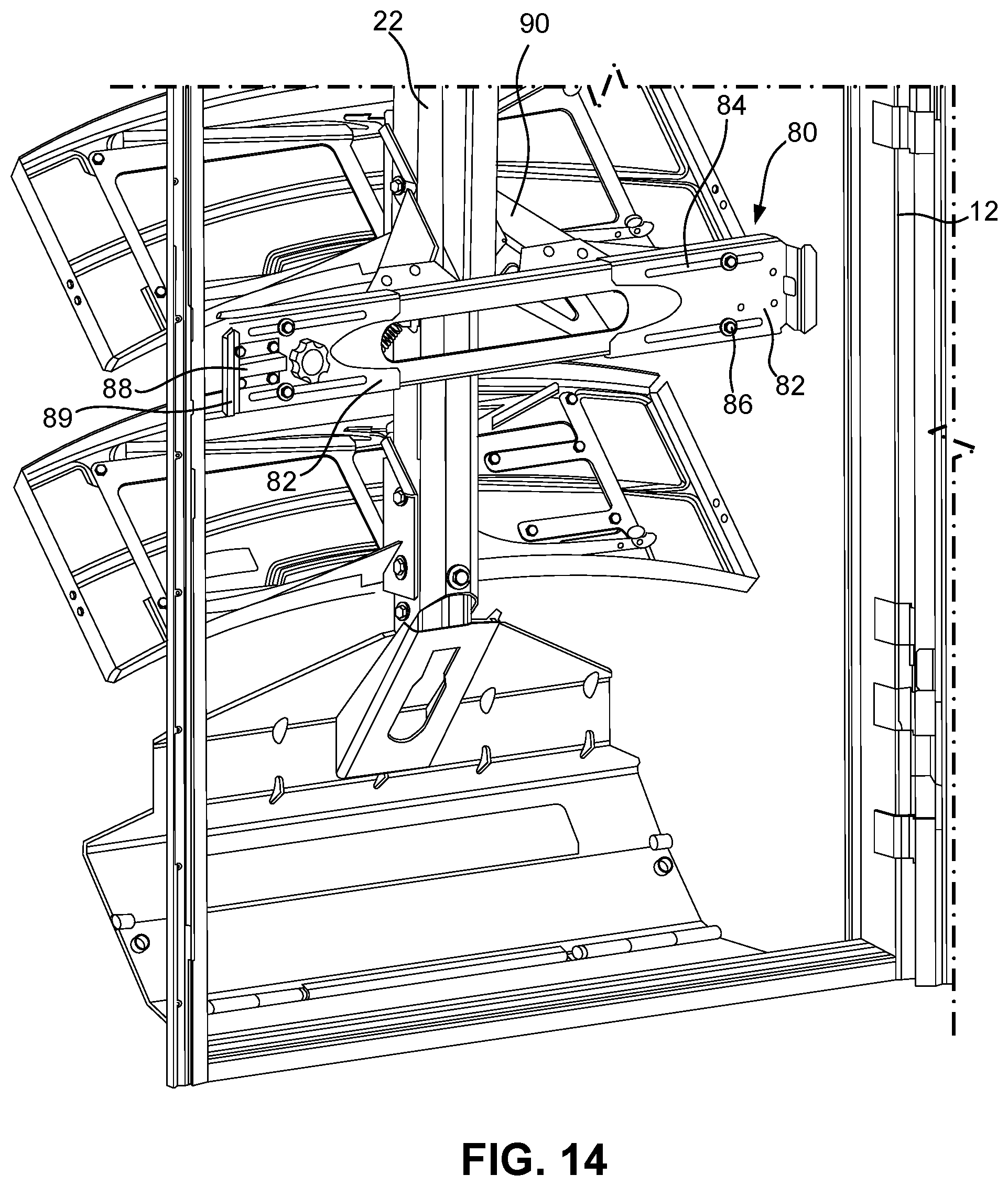 22
90
84
80
12
88
89
82
86
82
FIG. 14