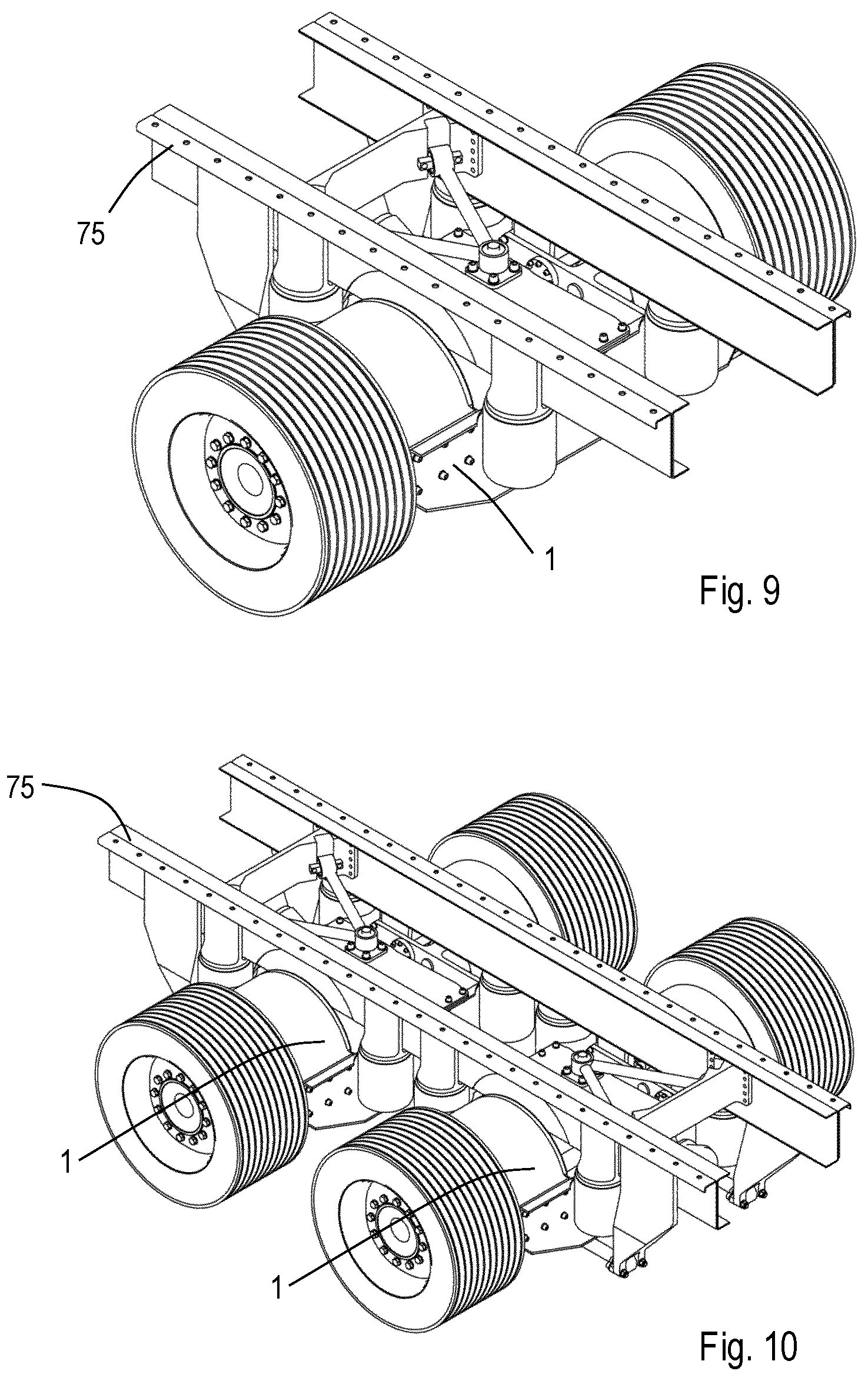 75

1

Fig. 9

75

1

1

Fig. 10