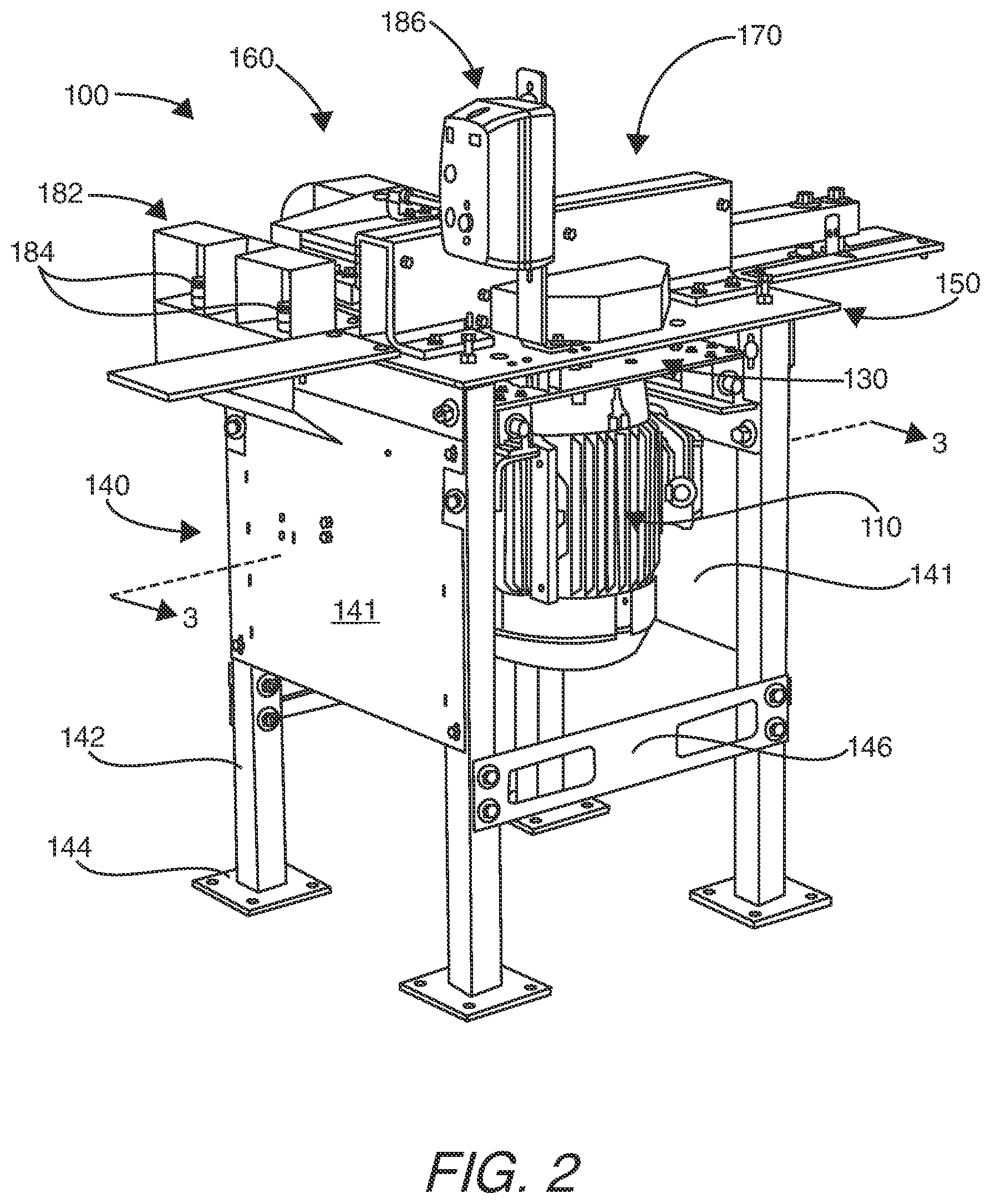 186

170

160

100

182

184

150

130

3

140

110

141

3

141

142

146

144

FIG. 2