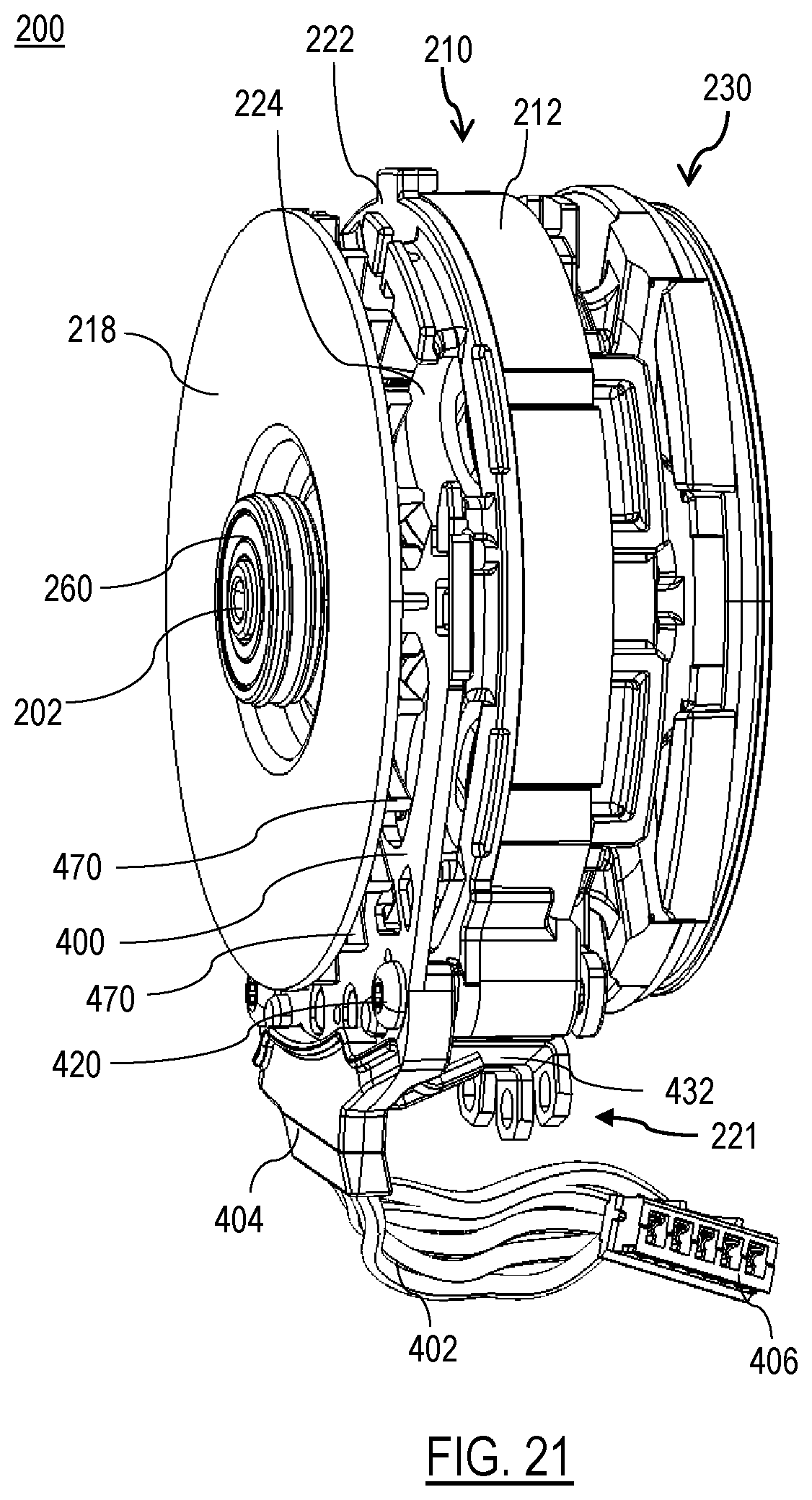 200

222
210
224
212
230
218
260
202
470
400
470
420
432
221
404
402
406

FIG. 21