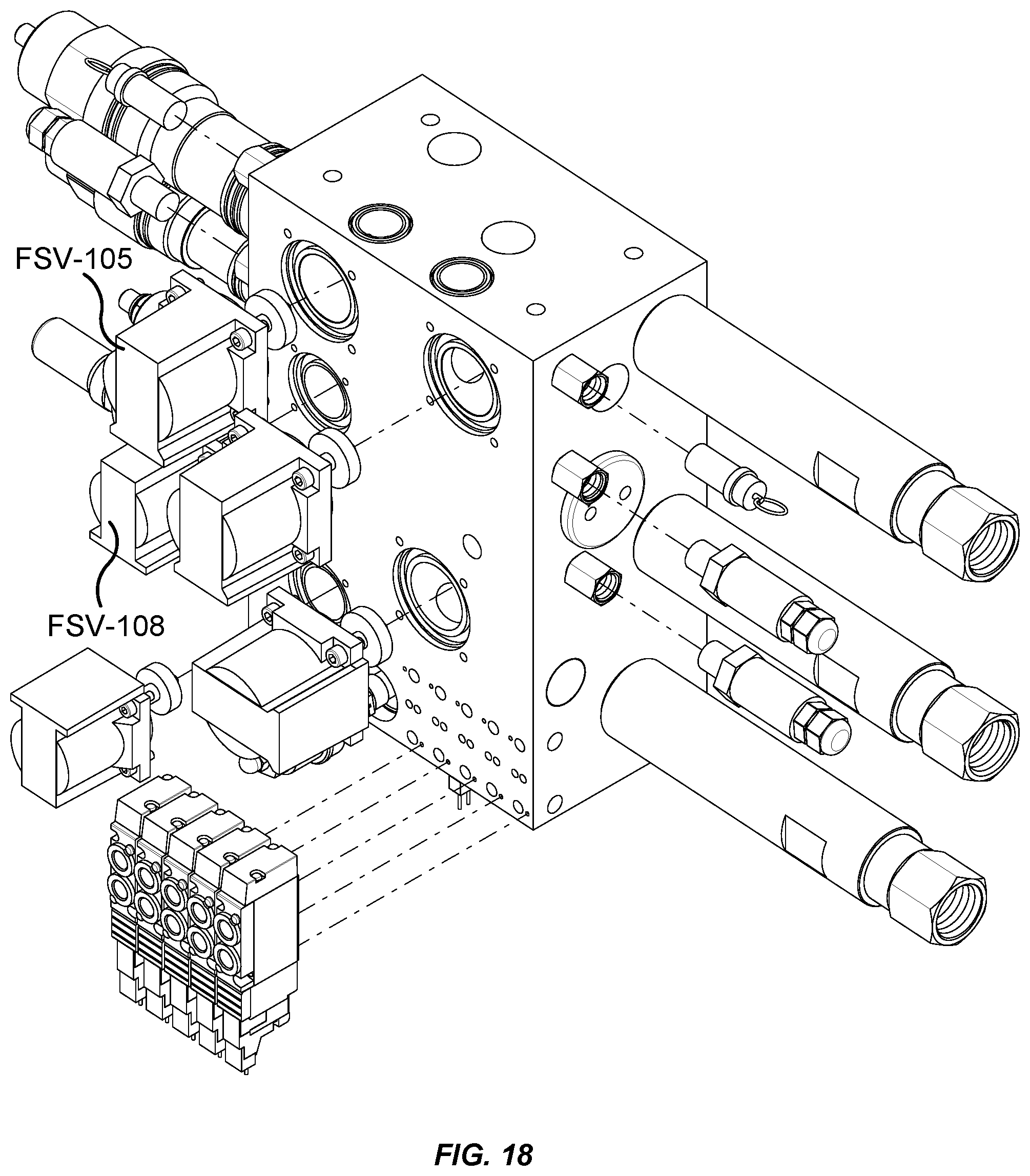 FSV-105

FSV-108

FIG. 18