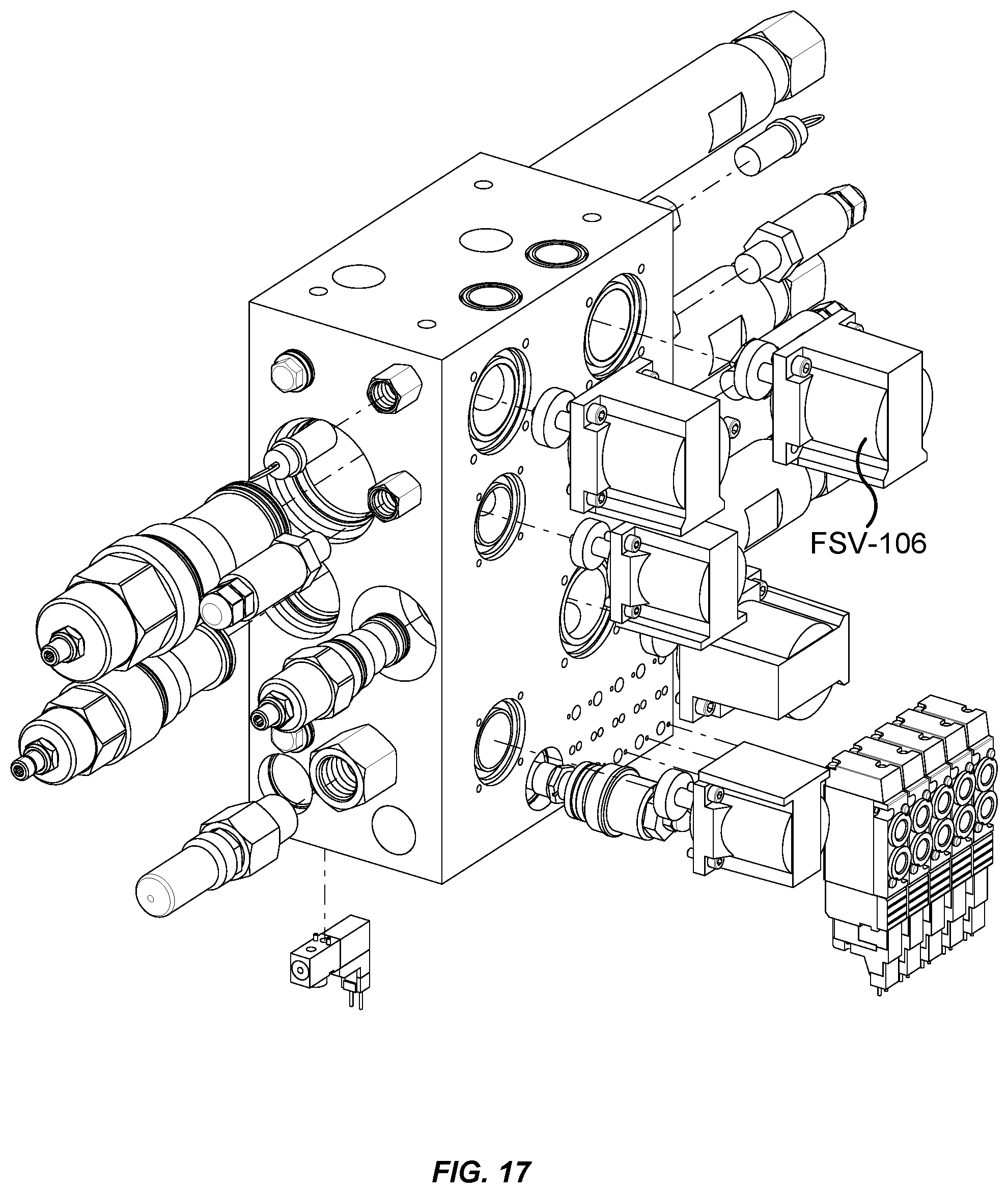 FSV-106

FIG. 17