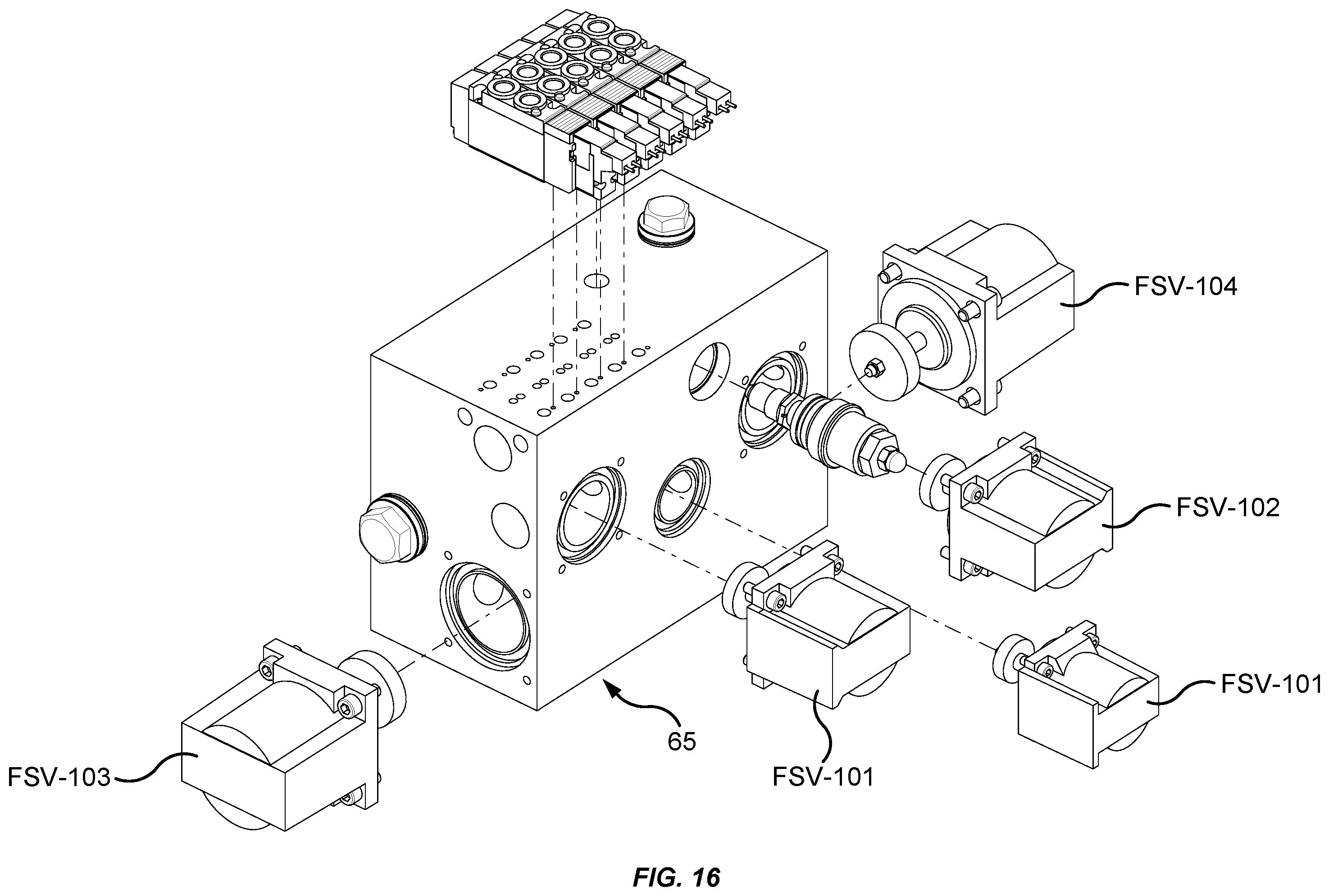 FSV-104

FSV-102

FSV-101

65

FSV-101

FSV-103

FIG. 16