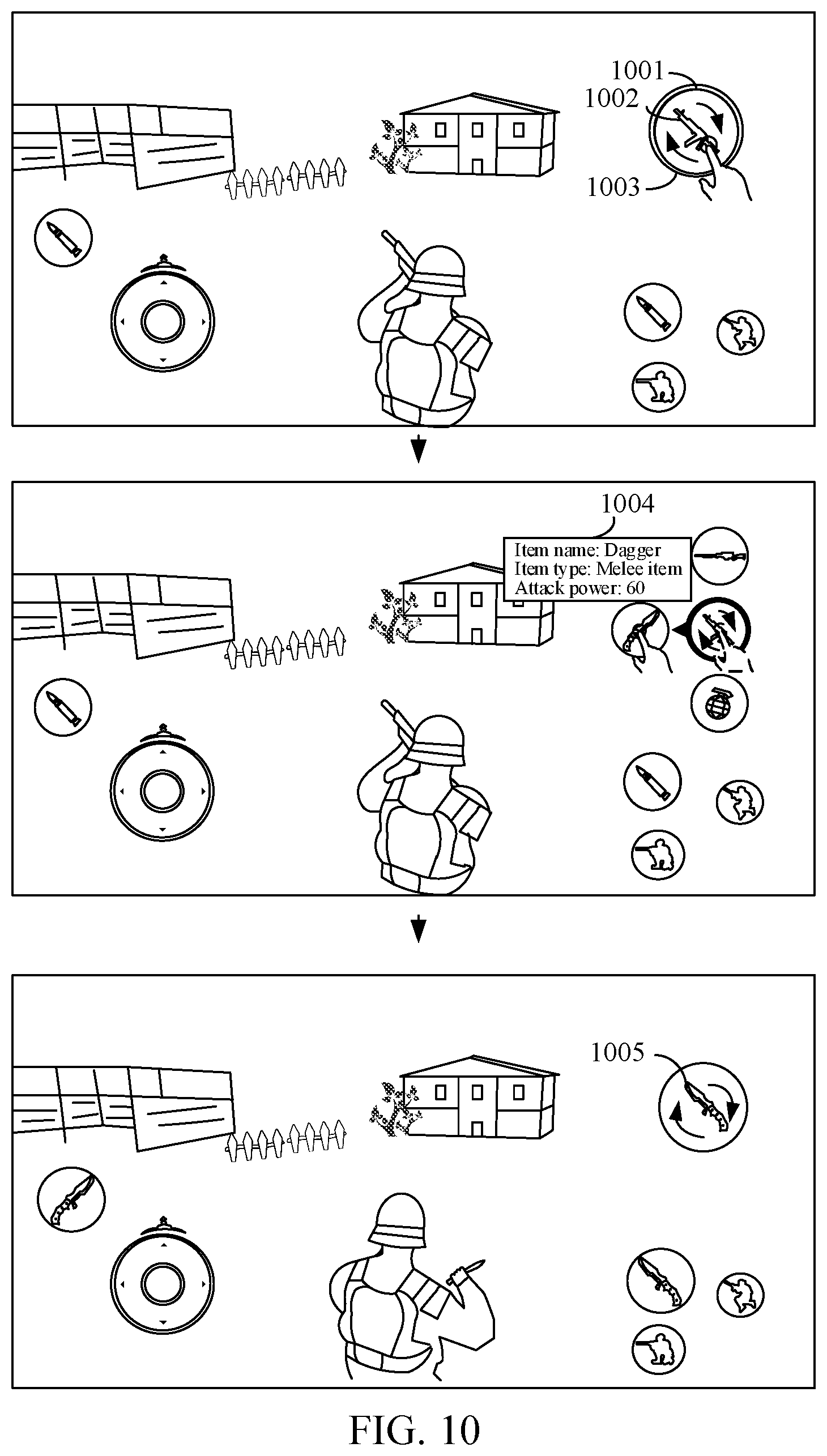 1001
1002
1003

1004
Item name: Dagger
Item type: Melee item
Attack power: 60

1005

FIG. 10