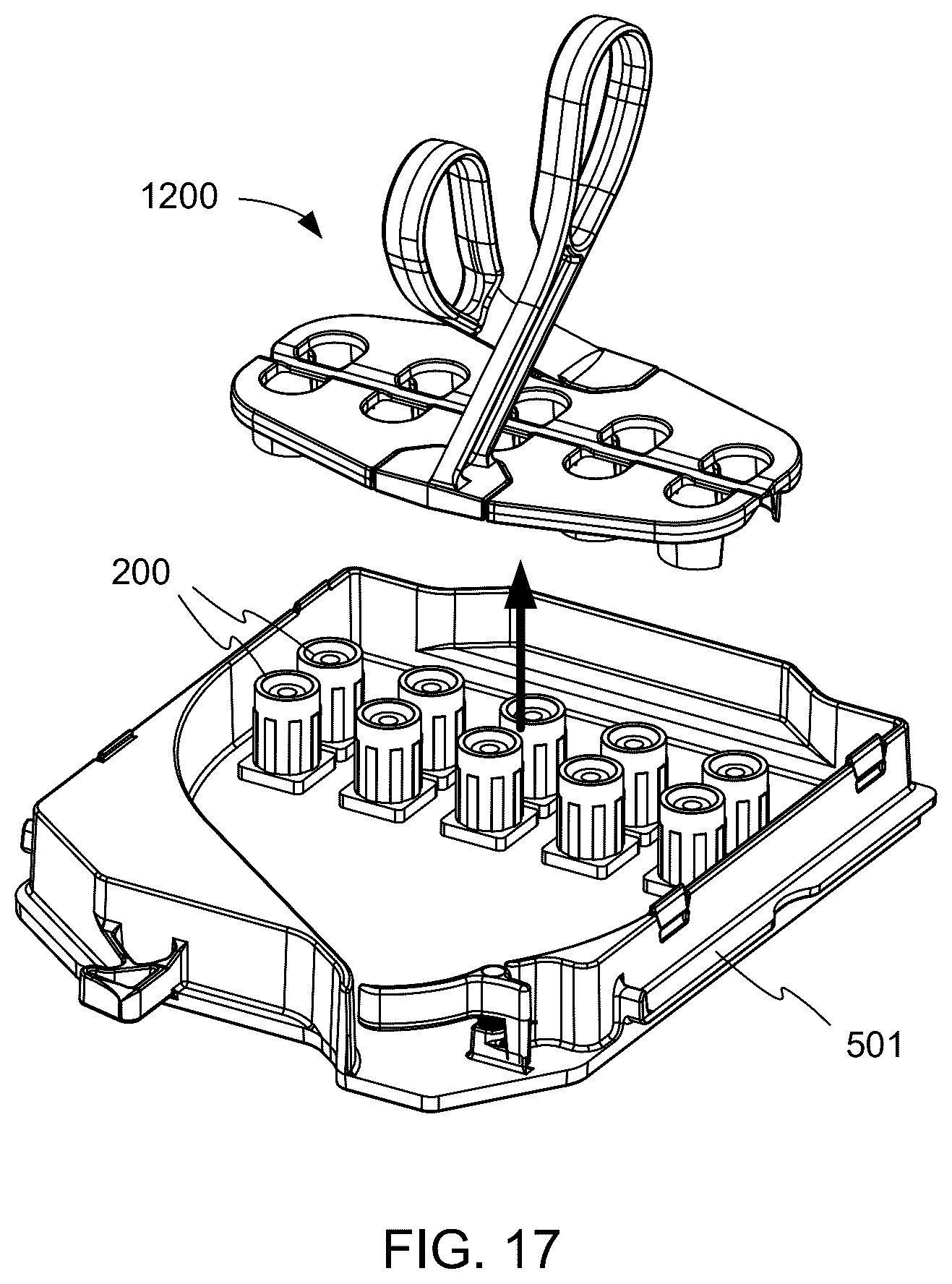 1200

200

501

FIG. 17