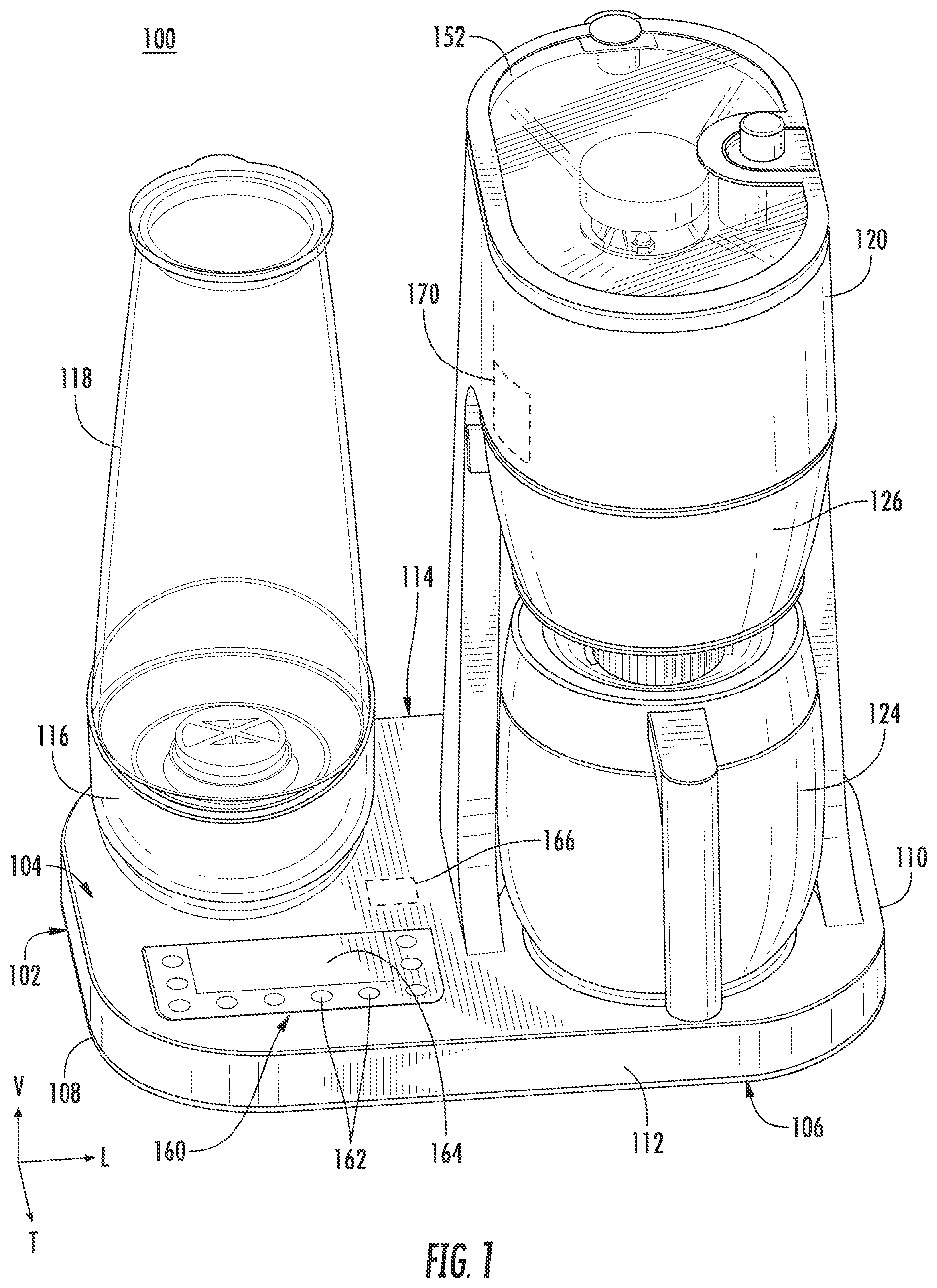 100

152

120

170

118

126

114

124

116

166

104

110

102

108

V

L

T

160

162

164

112

106

FIG. 1