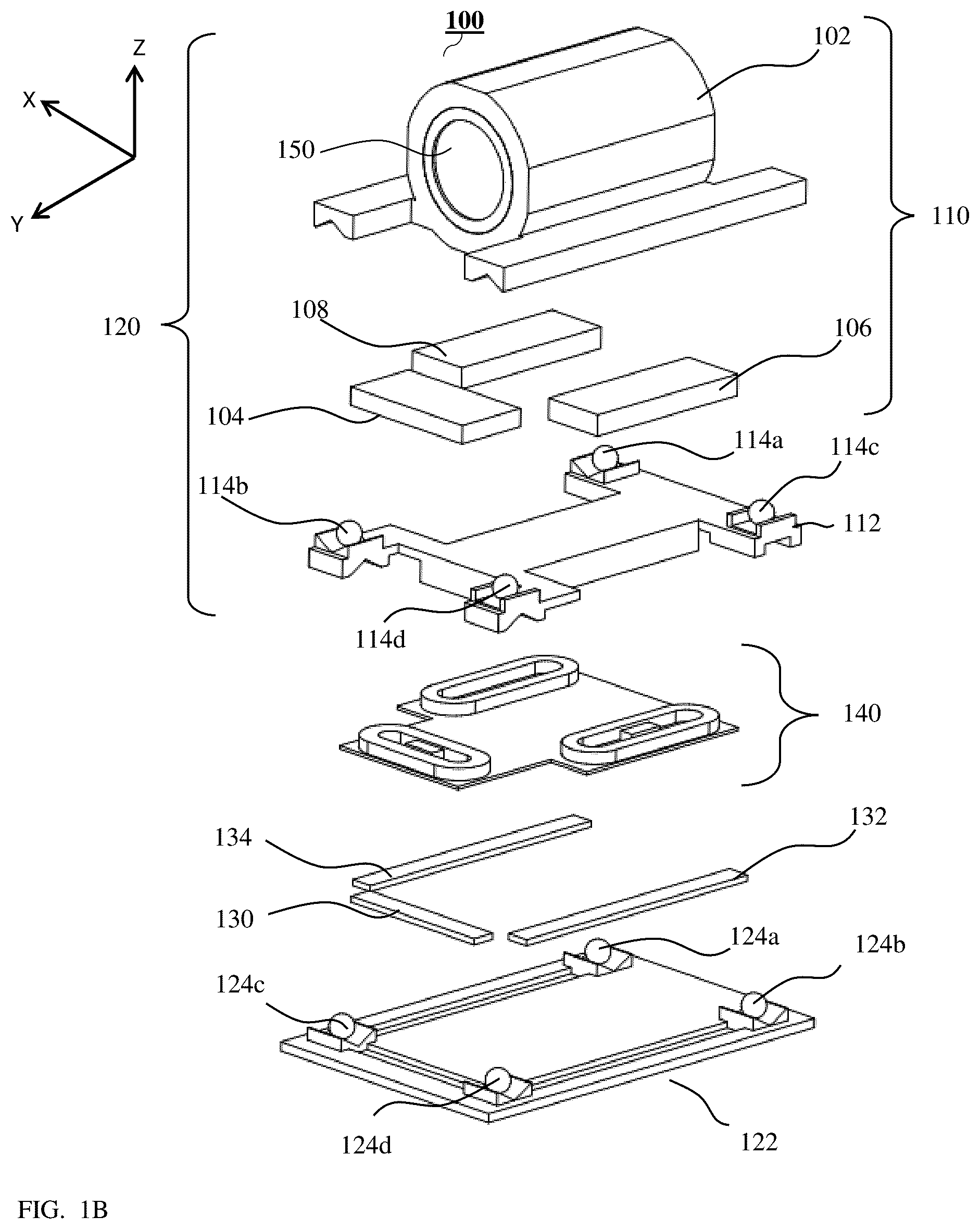 100

Z

X

Y

102

150

110

120

108

106

104

114a

114c

114b

112

114d

140

134

132

130

124a

124b

124c

124d

122

FIG. 1B