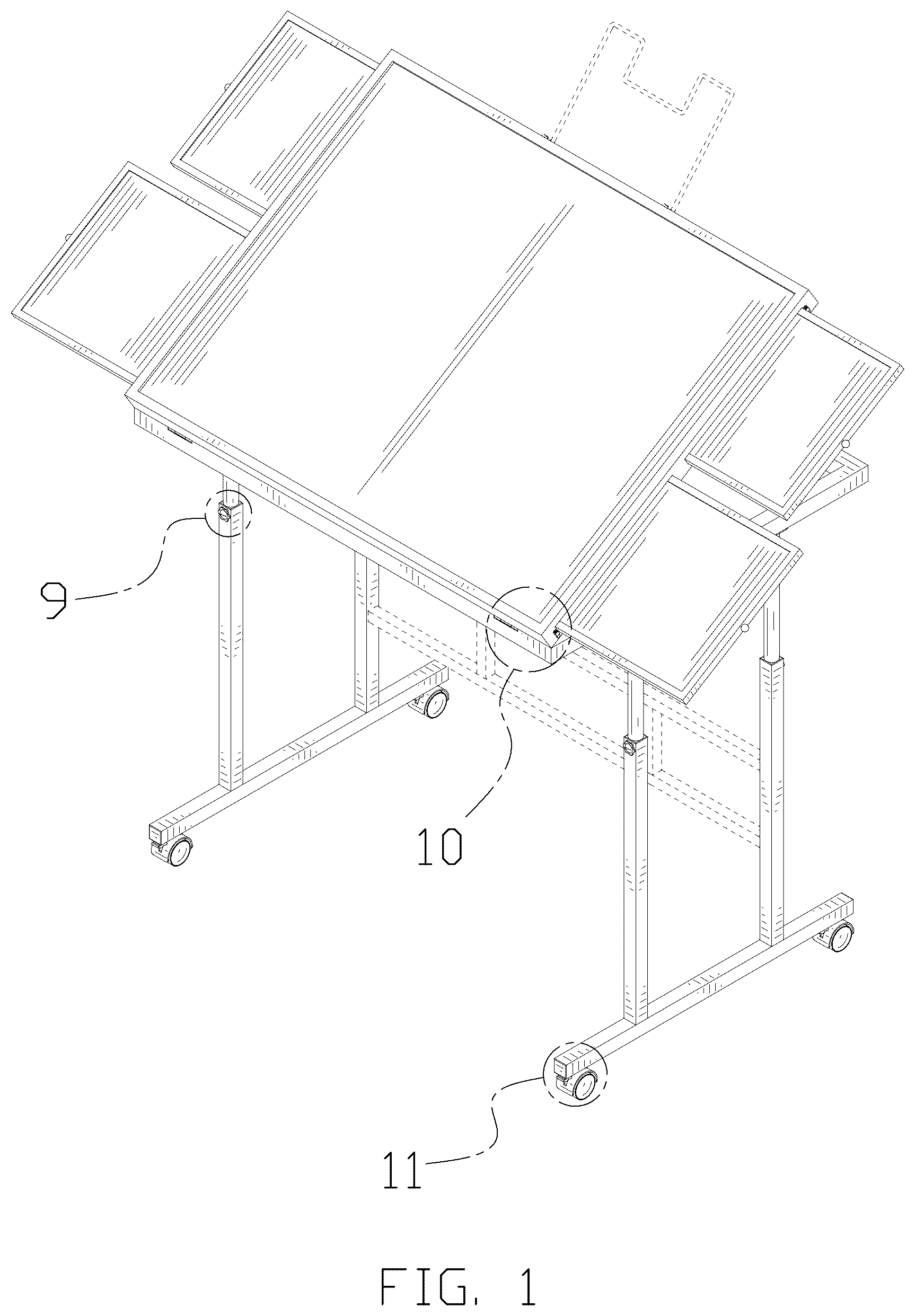 9

10

11

FIG. 1