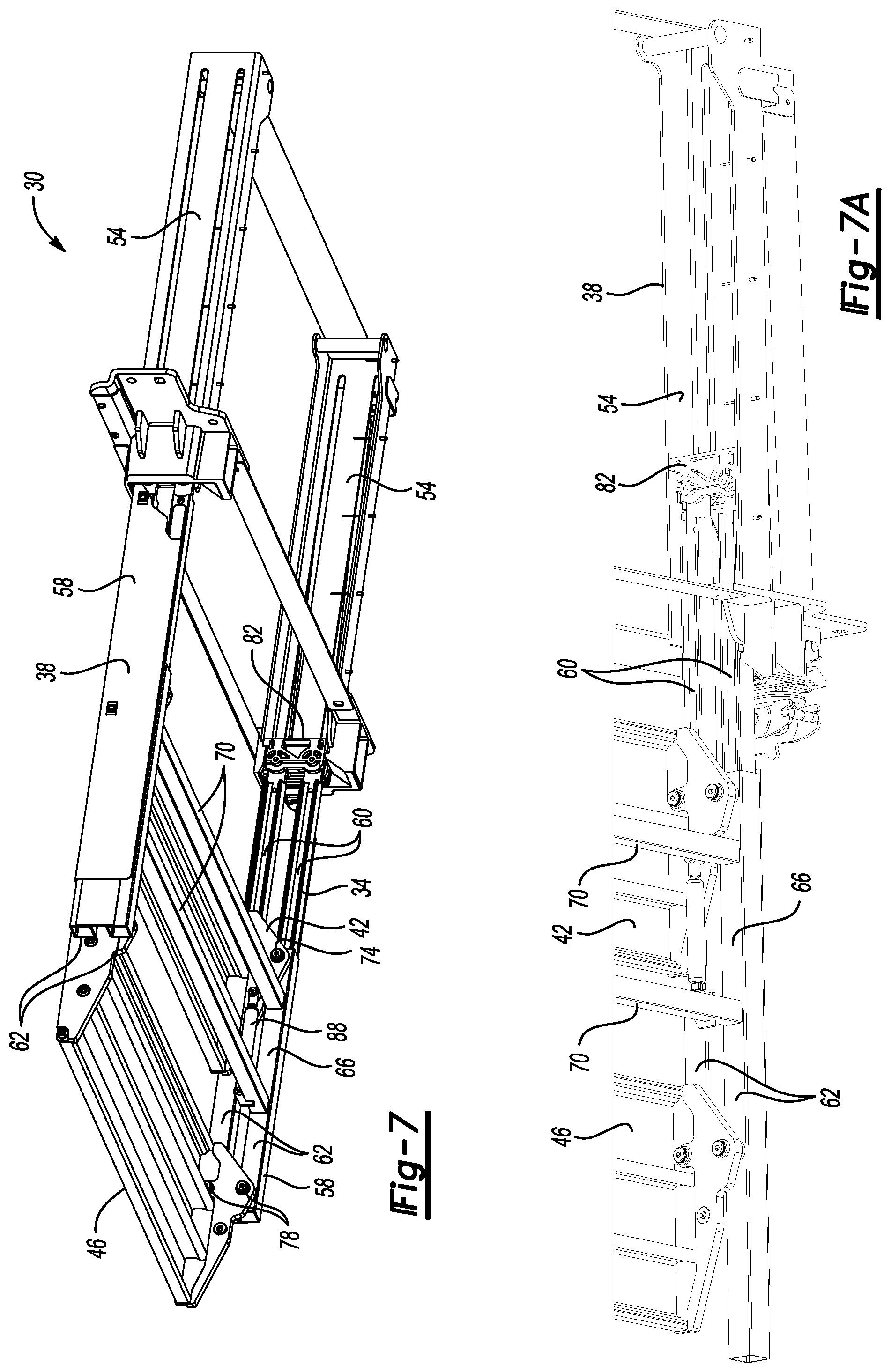 30
54
54
58
38
82
70
60
34
42
74
62
88
66
62
58
78
46
Fig-7
38
54
82
60
70
42
66
70
62
46
Fig-7A