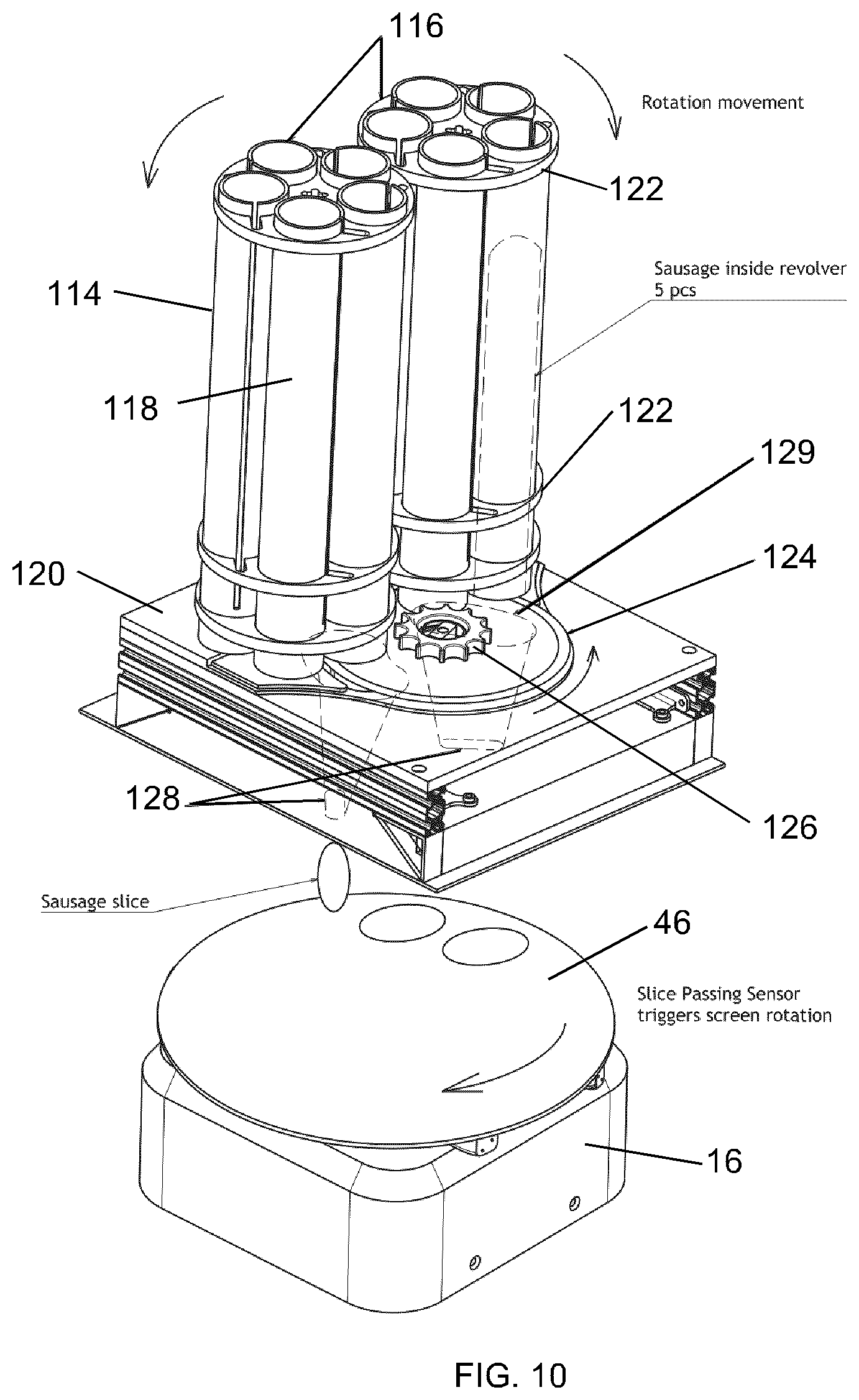 116

Rotation movement

122

Sausage inside revolver
5 pcs

114

118

122

129

124

120

128

126

Sausage slice

46

Slice Passing Sensor
triggers screen rotation

16

FIG. 10