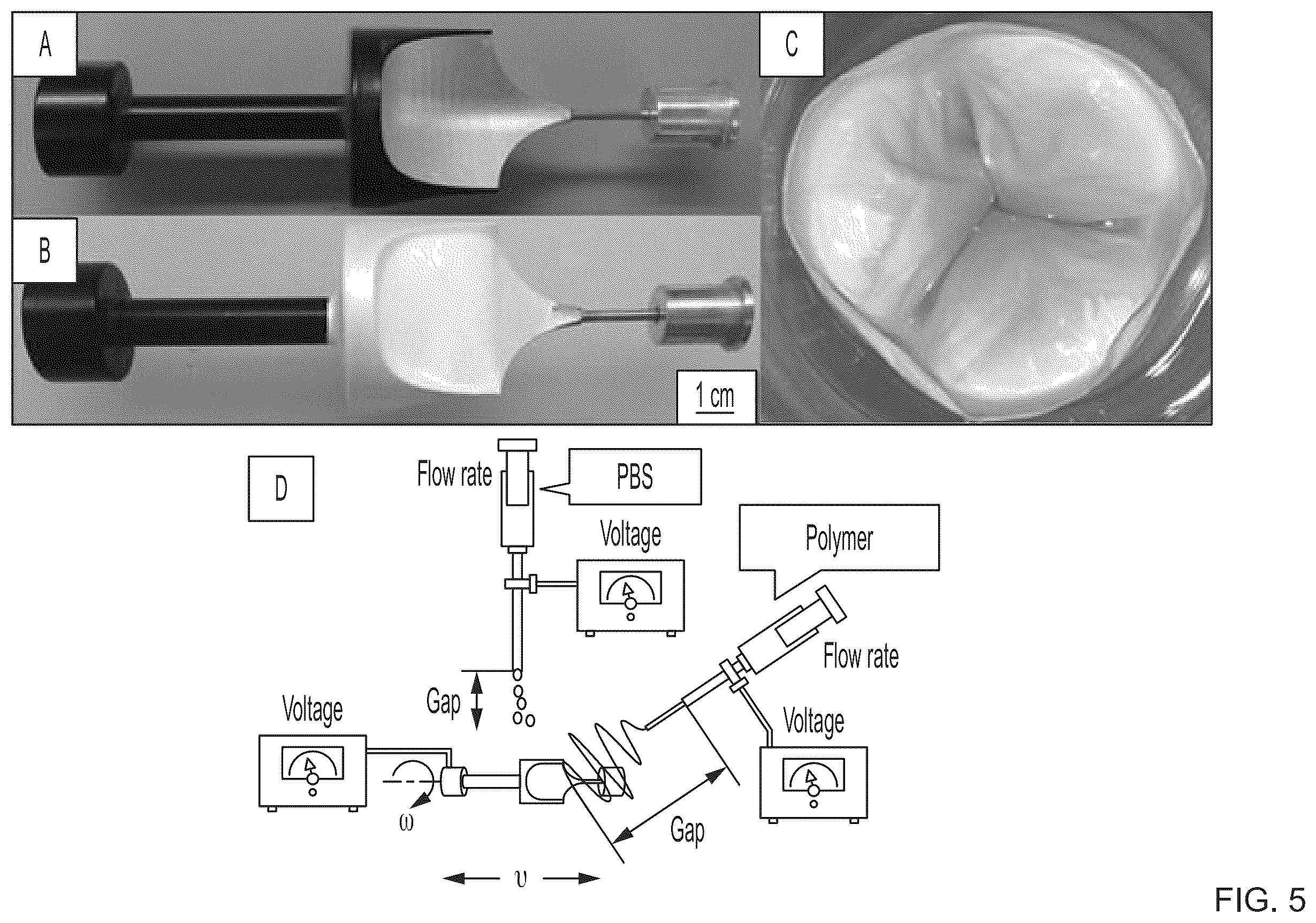 A

C

B

1 cm

D

Flow rate

PBS

Voltage

Polymer

Flow rate

Gap

Voltage

Voltage

$\omega$

Gap

$\upsilon$

FIG. 5