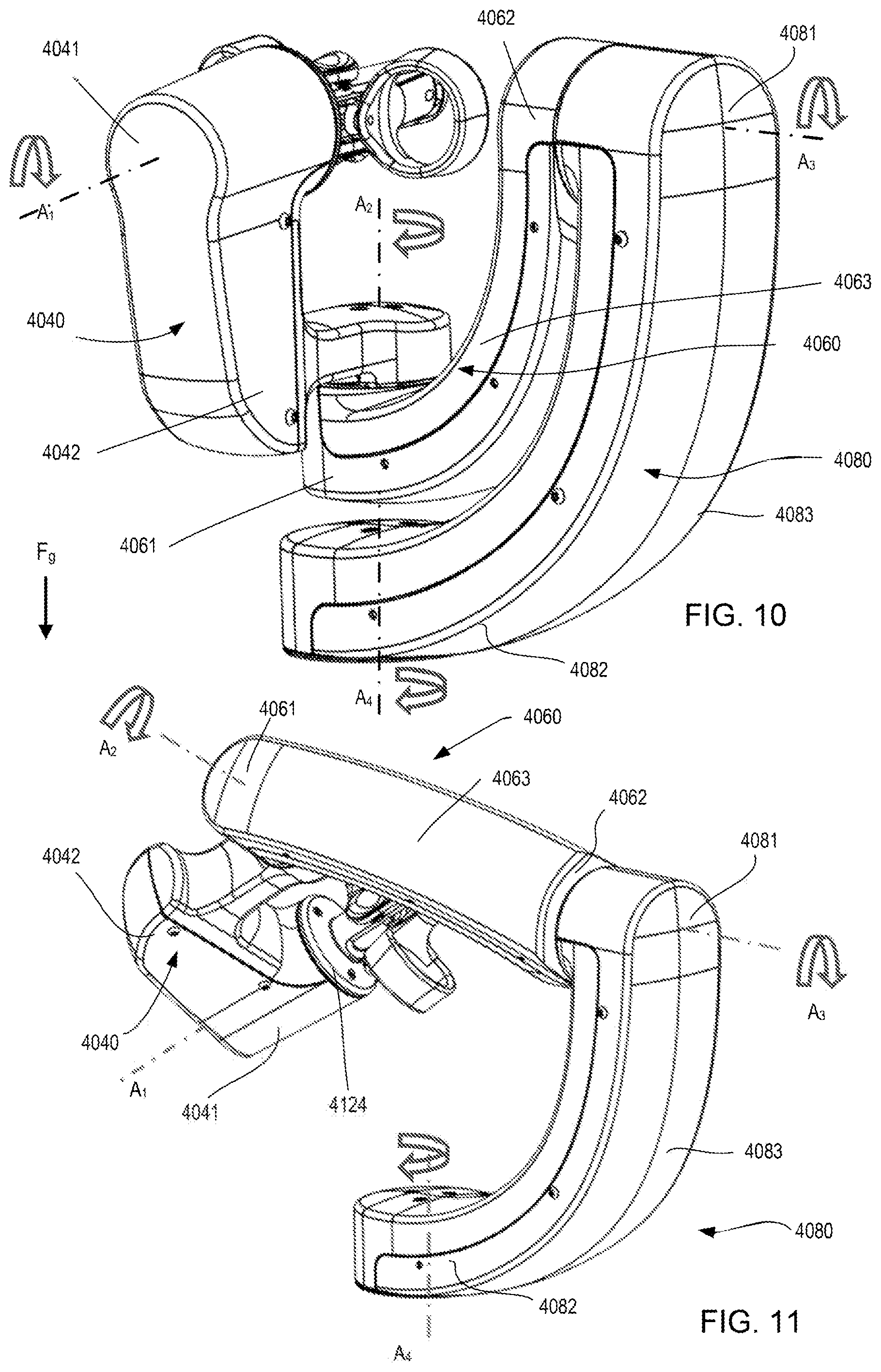 4041
4062
4081
$A_3$
$A_1$
$A_2$
4063
4040
4060
4042
4080
4083
4061
$F_g$
FIG. 10
4082
$A_4$
$A_2$
4061
4060
4063
4062
4081
4042
$A_3$
4040
$A_1$
4041
4124
4083
4080
4082
FIG. 11
$A_4$