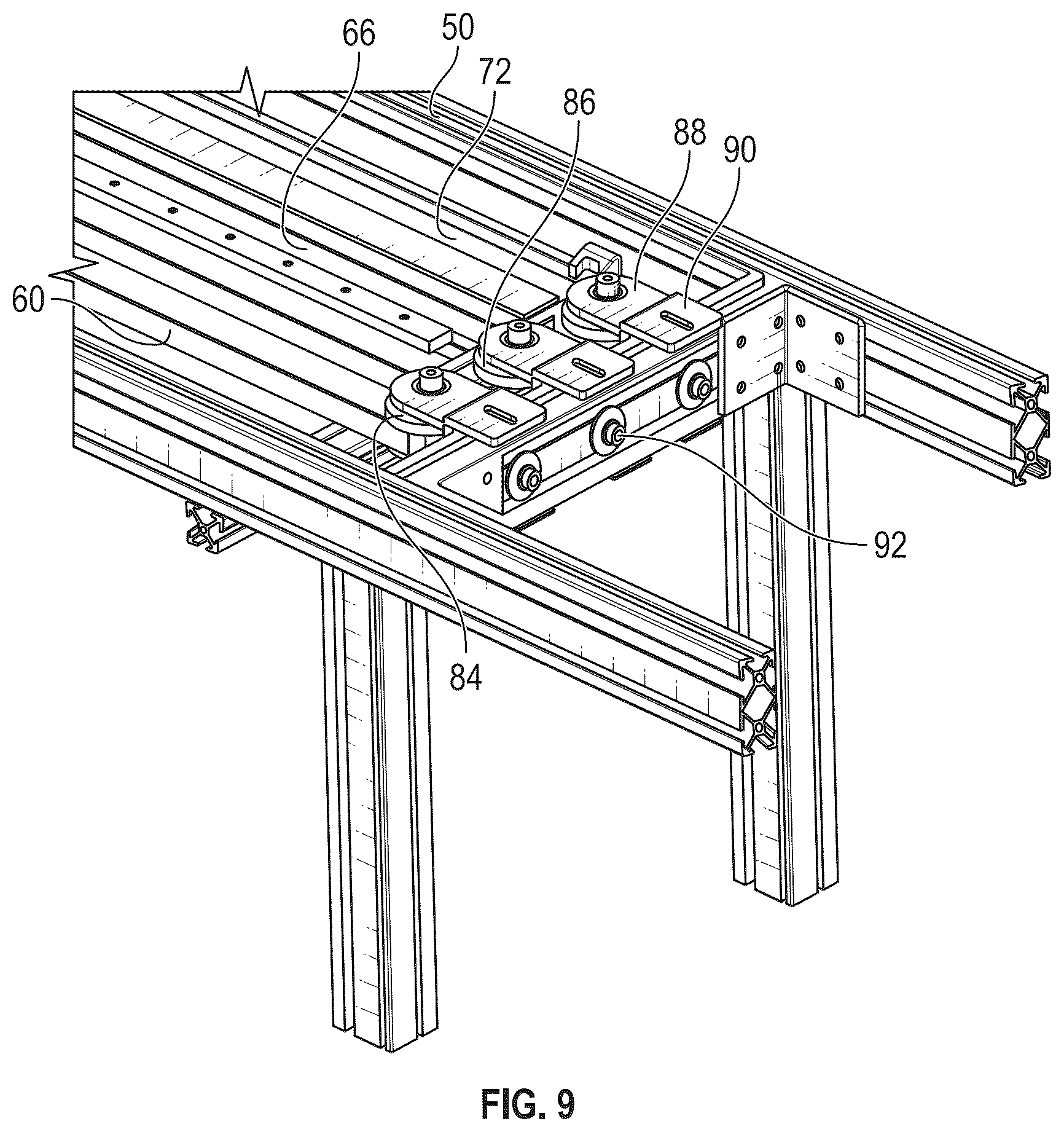 66
50
72
86
88
90
60
92
84
FIG. 9