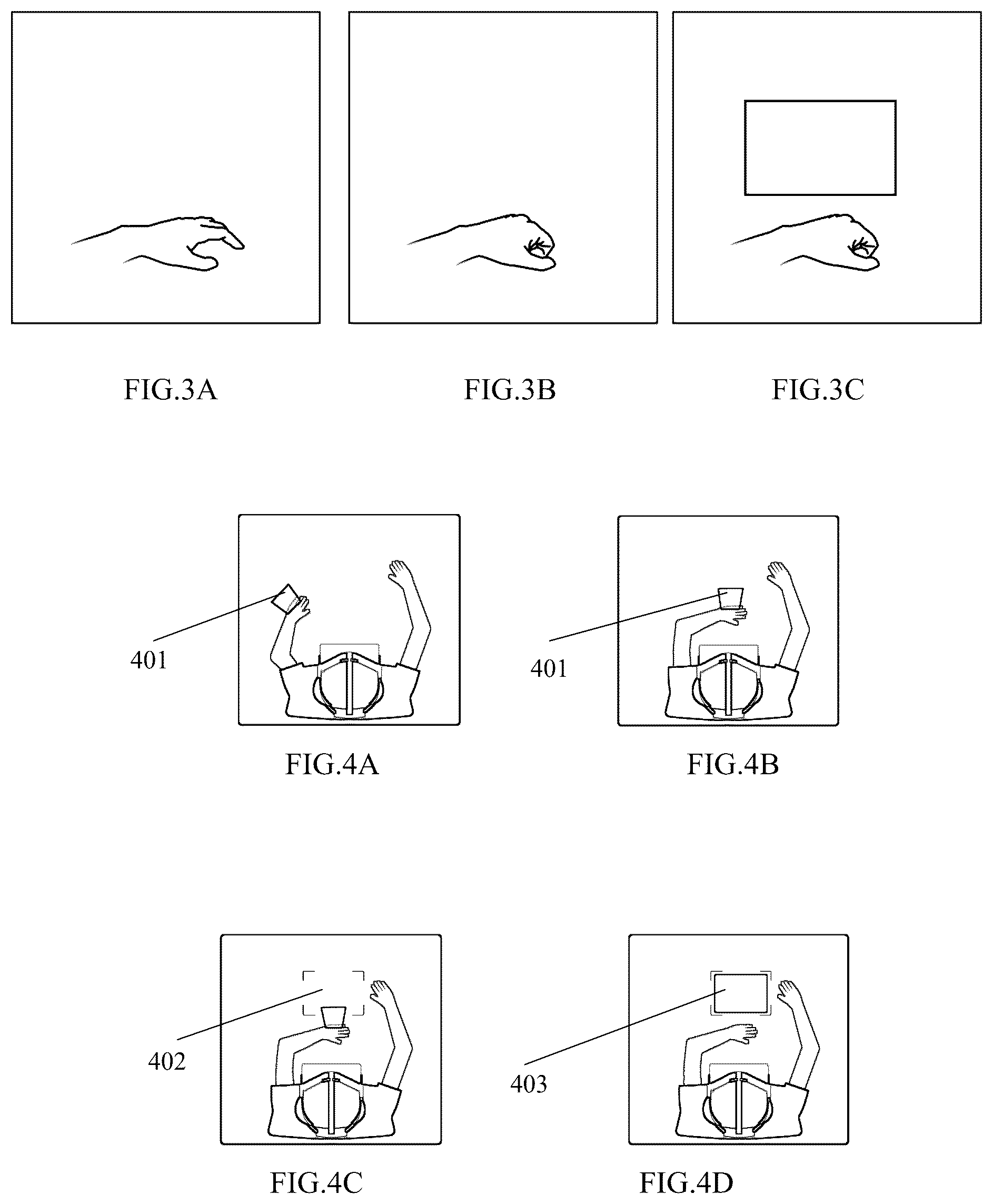 FIG.3A

FIG.3B

FIG.3C

401

FIG.4A

401

FIG.4B

402

FIG.4C

403

FIG.4D