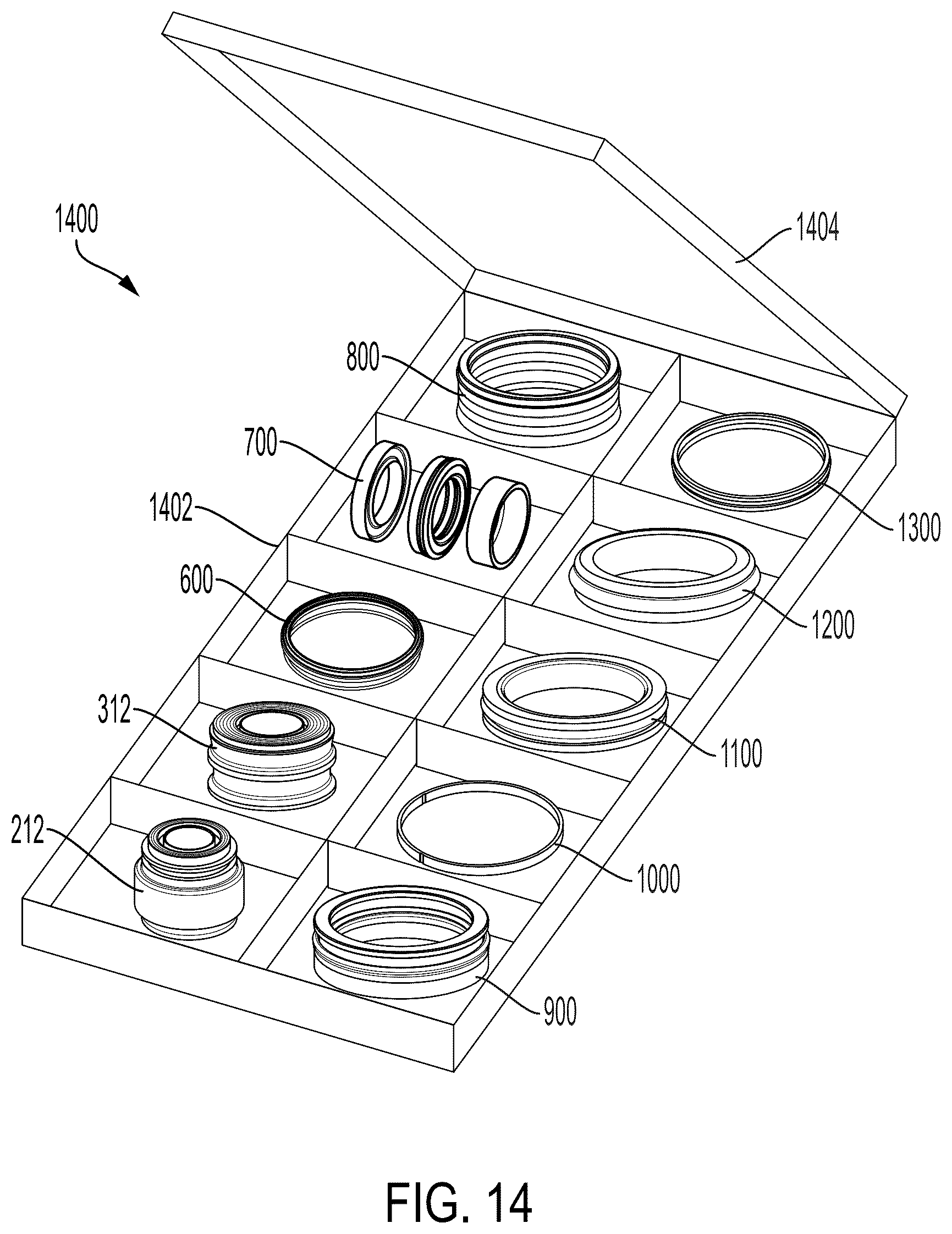 1400

1404

800

700

1402

1300

600

1200

312

1100

212

1000

900

FIG. 14