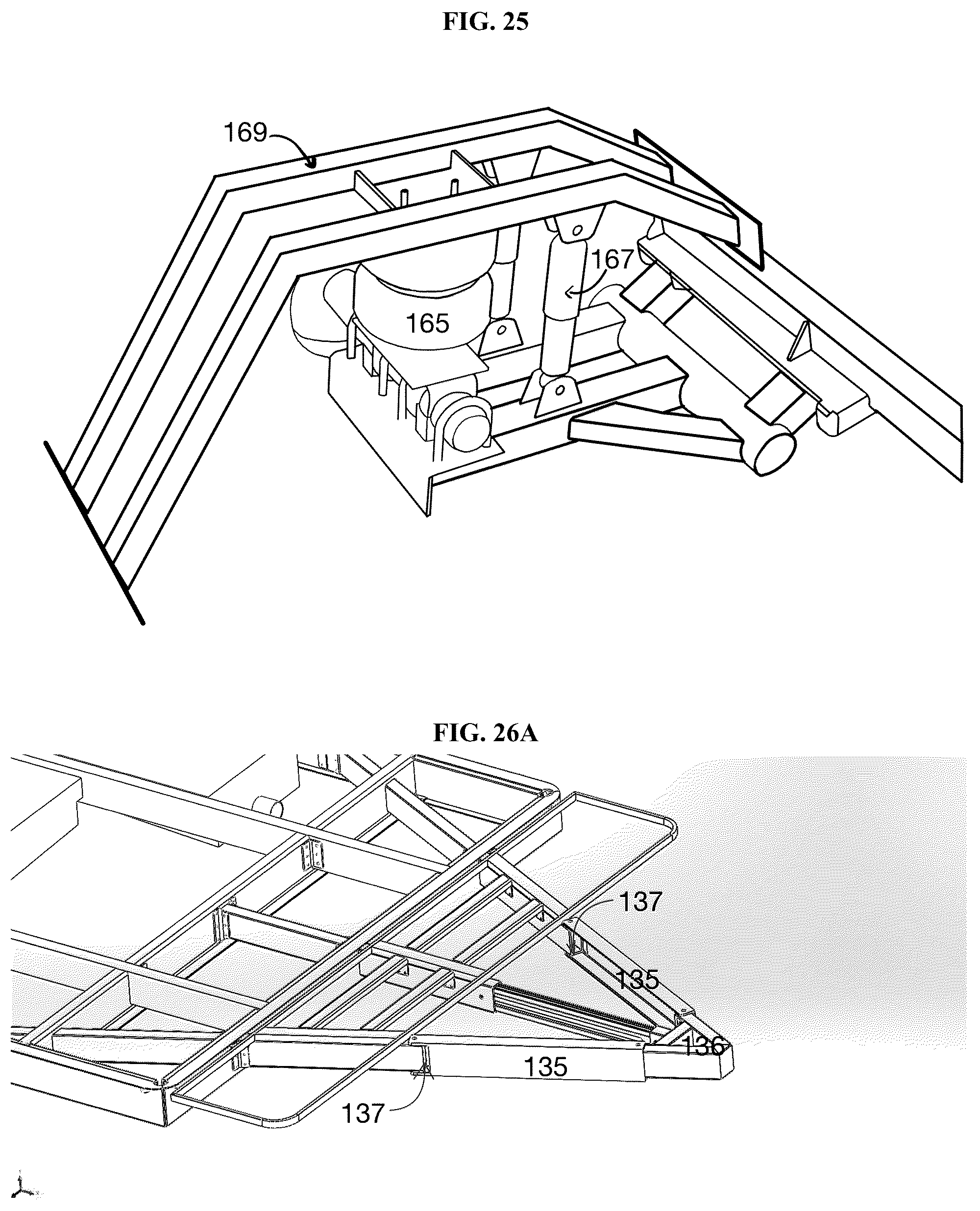 FIG. 25

169

167

165

FIG. 26A

137

135

136

135

137