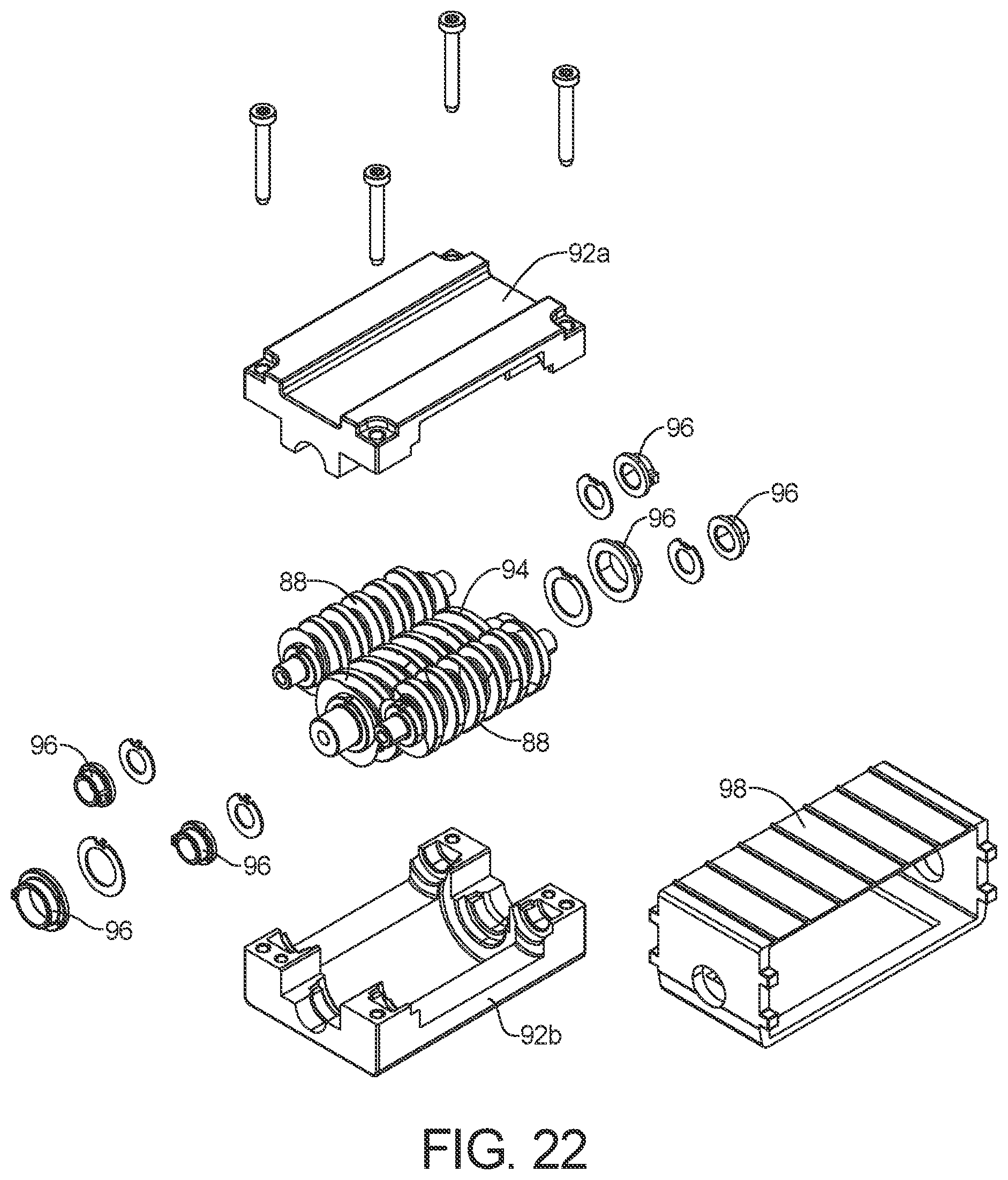 92a

96

96

96

88

94

88

96

98

96

96

92b

FIG. 22