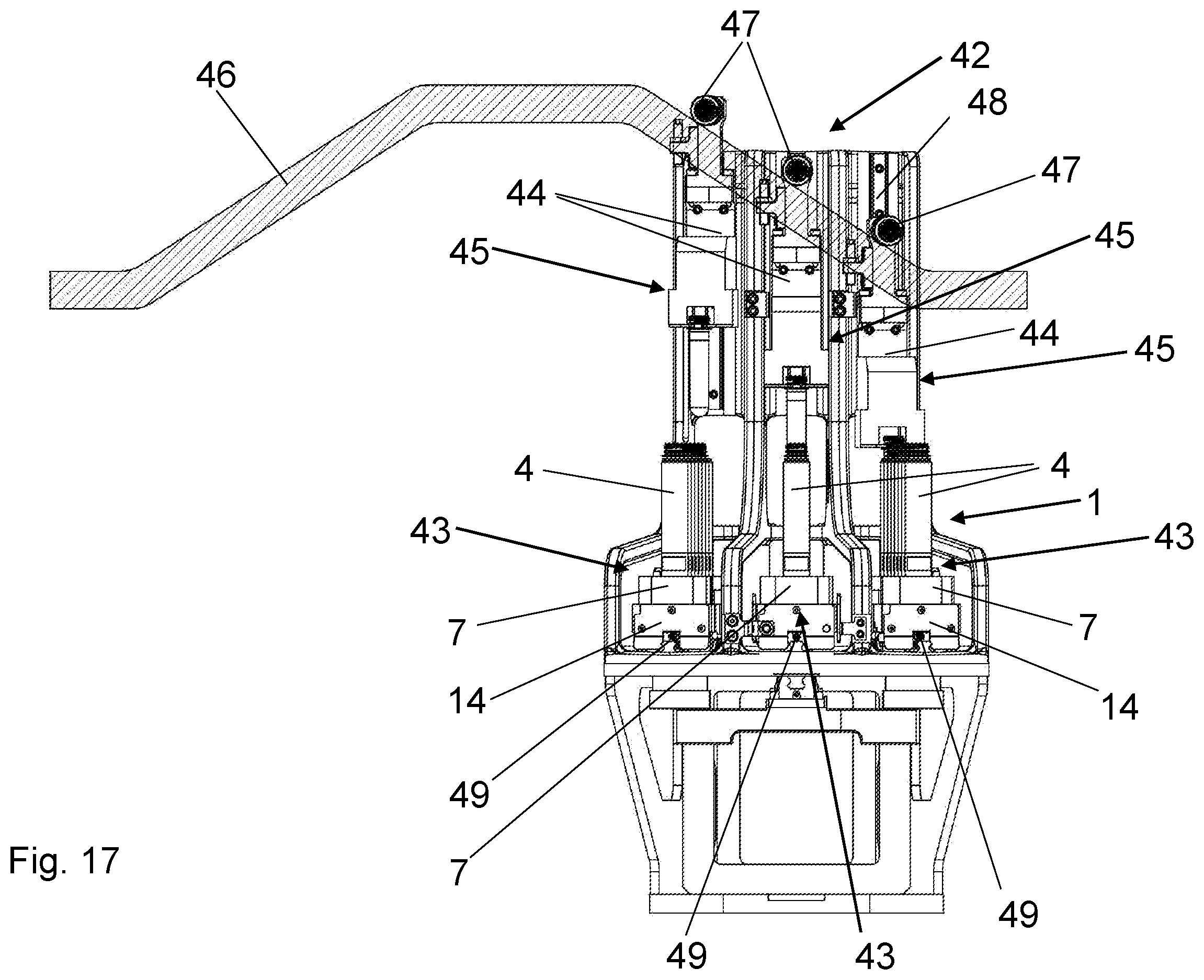 47
42
46
48
47
44
45
45
44
45
4
4
1
43
43
7
7
14
14
49
7
49
49
43
Fig. 17