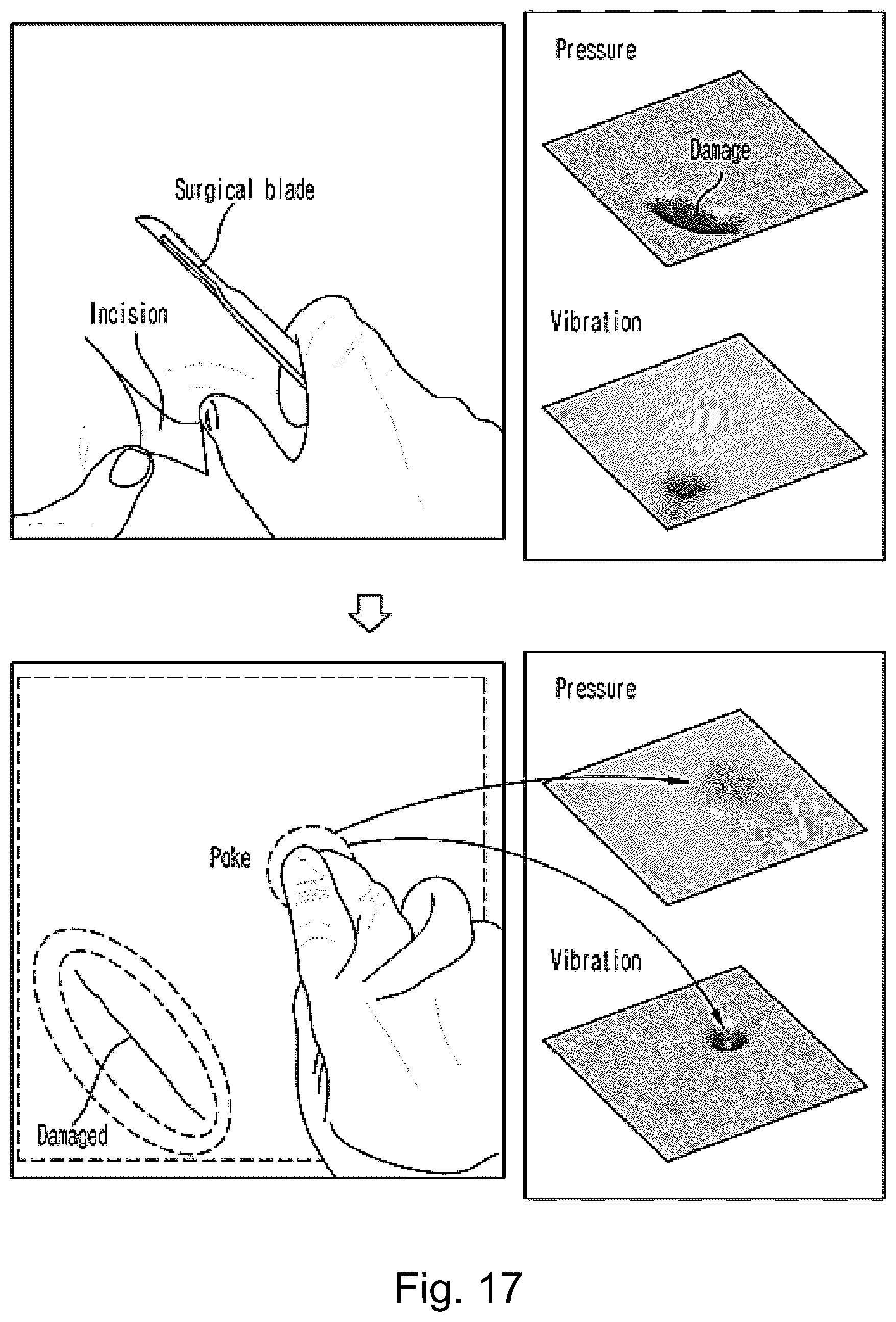 Surgical blade

Incision

Pressure

Damage

Vibration

Poke

Damaged

Pressure

Vibration

Fig. 17