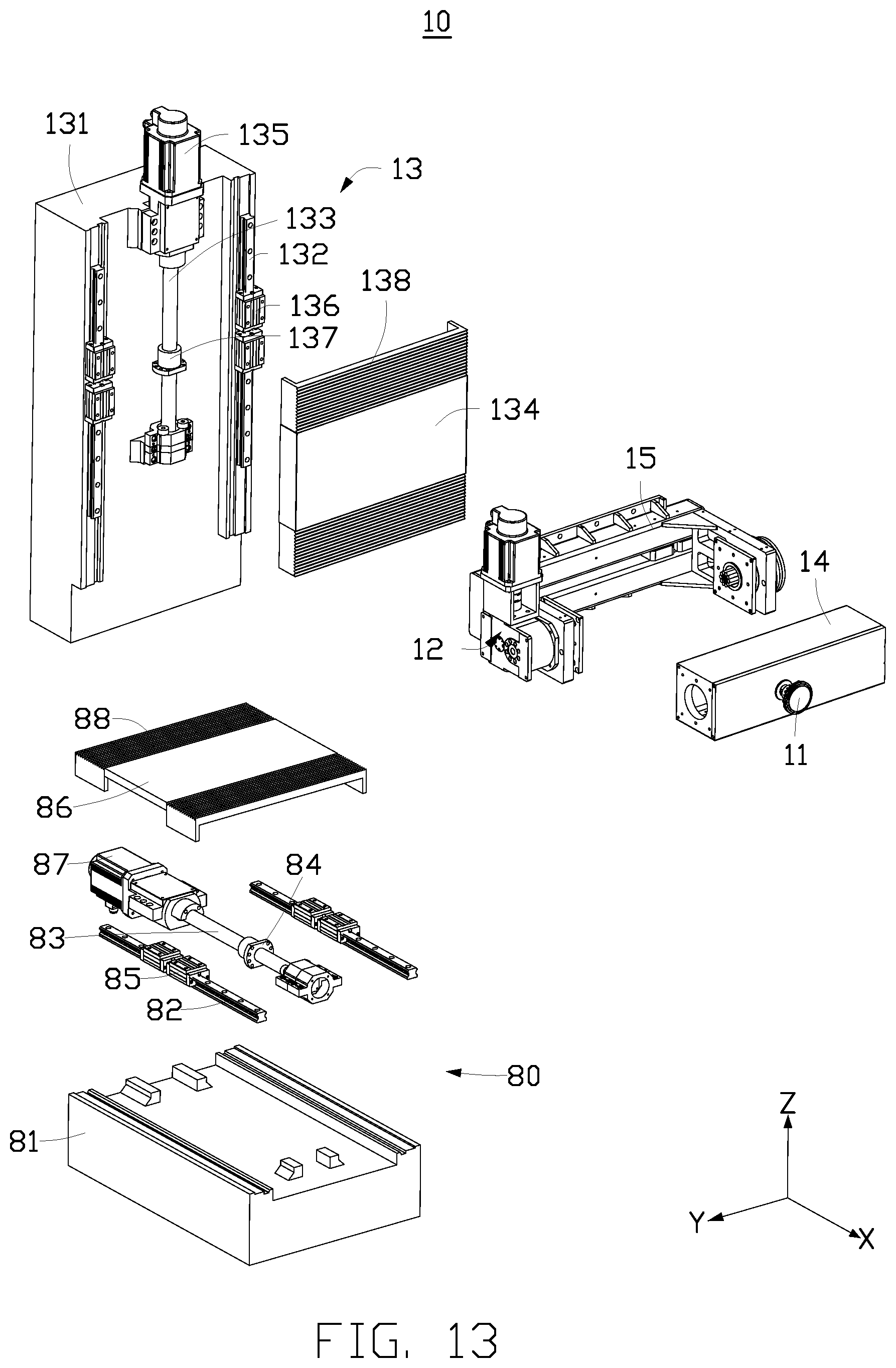 10

131
135
13
133
132
138
136
137
134
15
14
12
11
88
86
87
84
83
85
82
80
81
Z
Y
X

FIG. 13