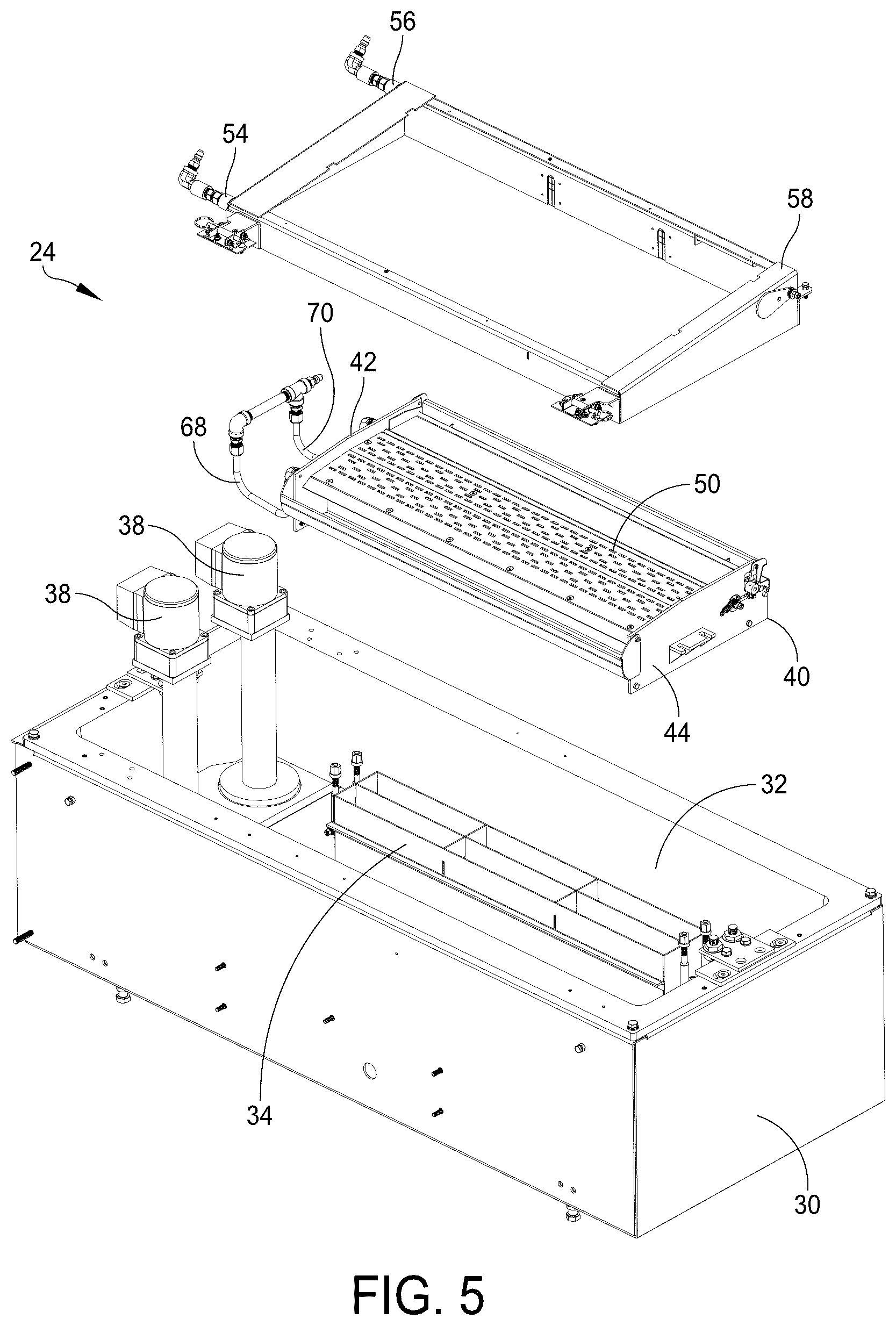 56
54
58
24
70
42
68
50
38
38
40
44
32
34
30
FIG. 5