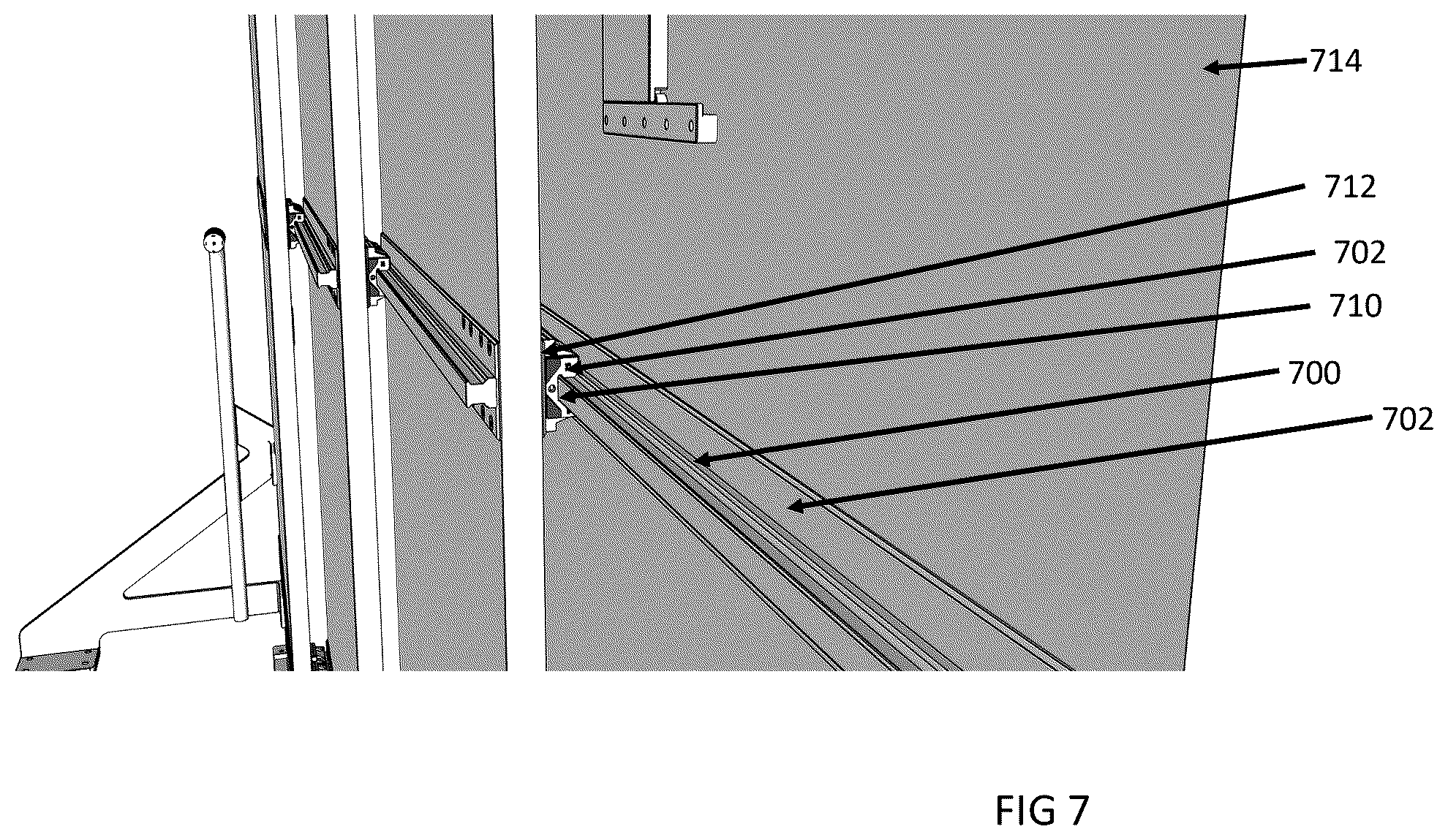 714

712

702

710

700

702

FIG 7