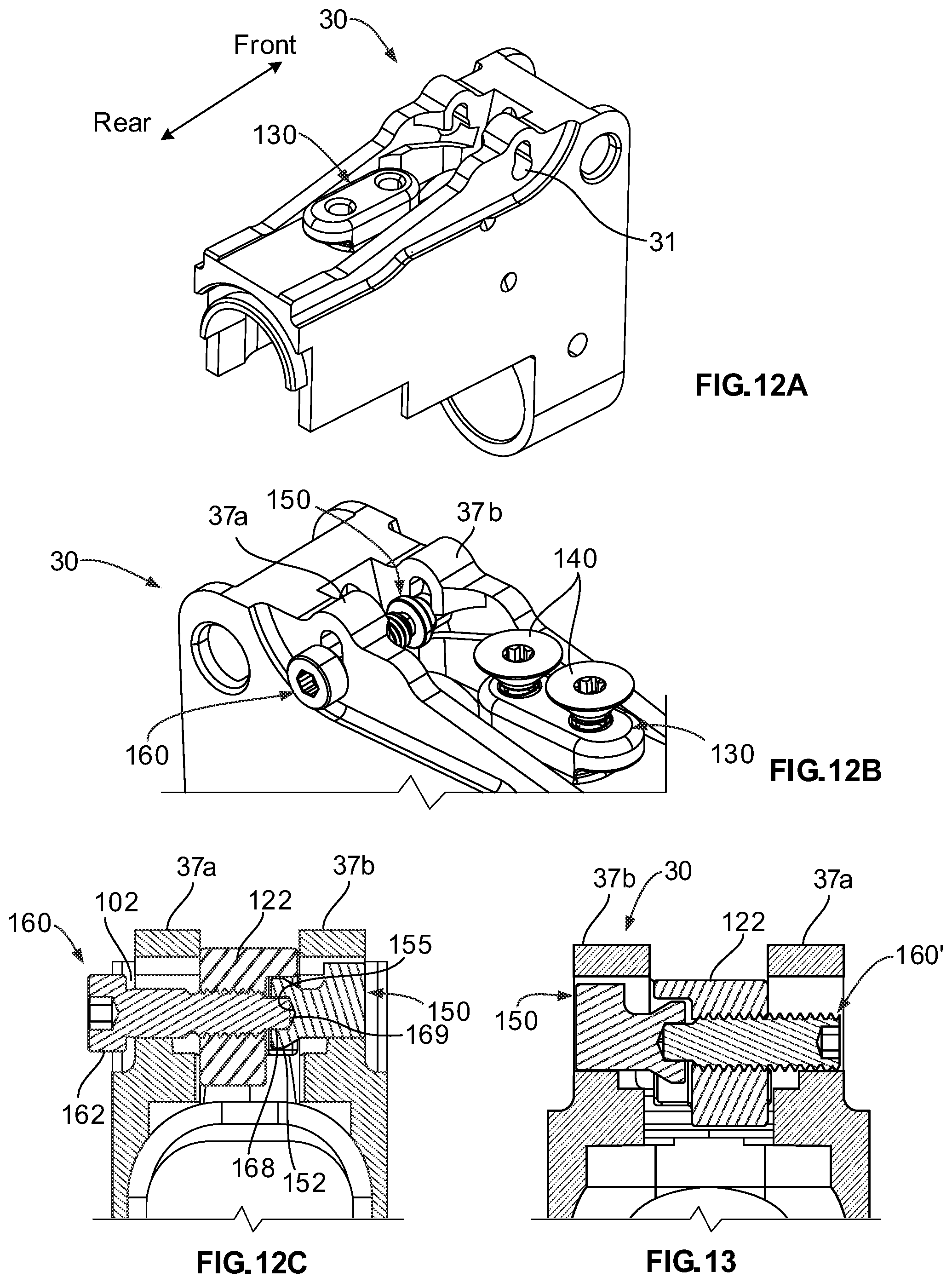 30
Front
Rear
130
31
FIG.12A

150
37a
37b
30
140
160
130
FIG.12B

37a
37b
160
102
122
155
150
169
162
168
152
FIG.12C

37b
30
37a
122
160'
150
FIG.13