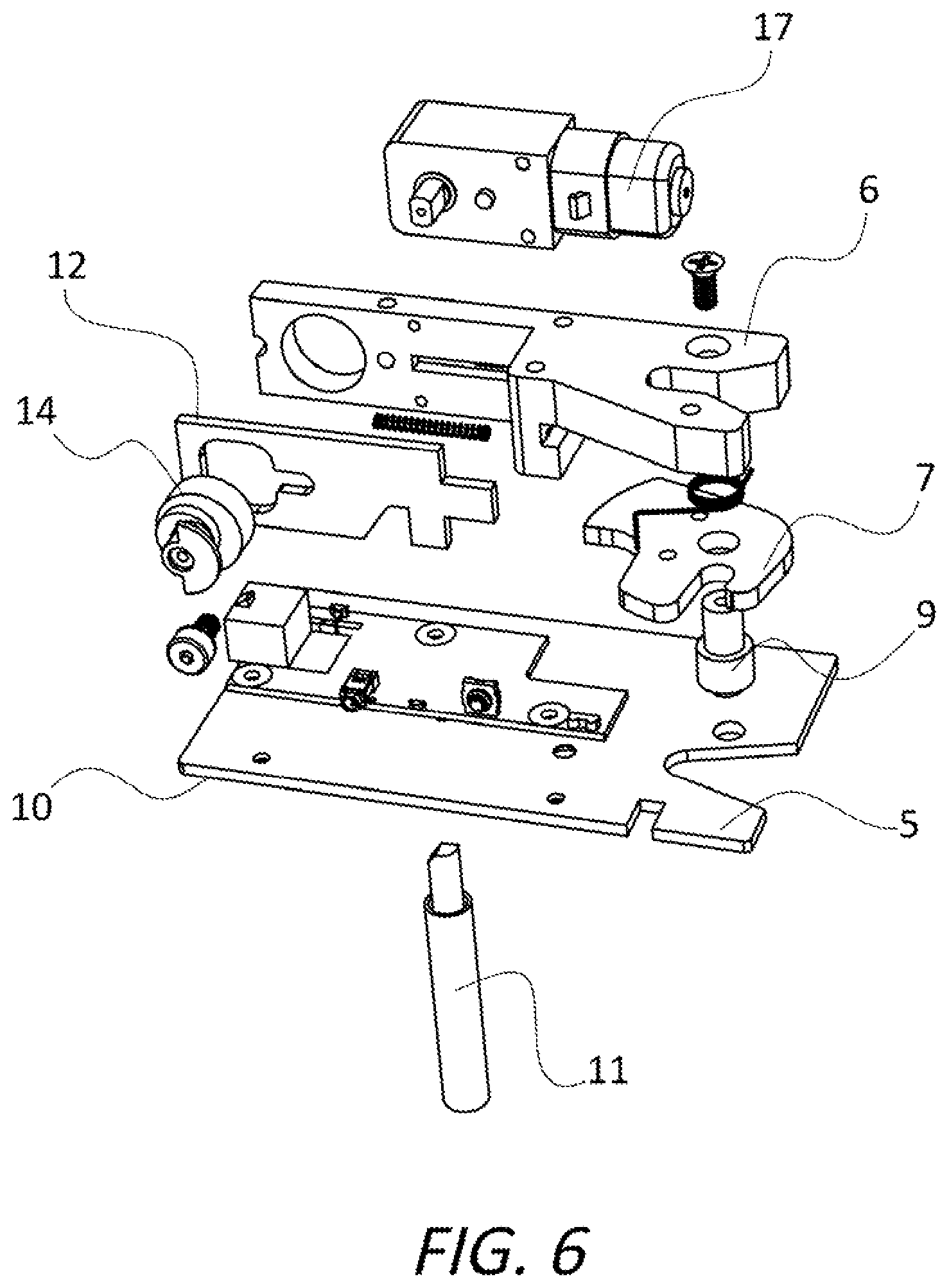 17

6

12

14

7

9

10

5

11

FIG. 6