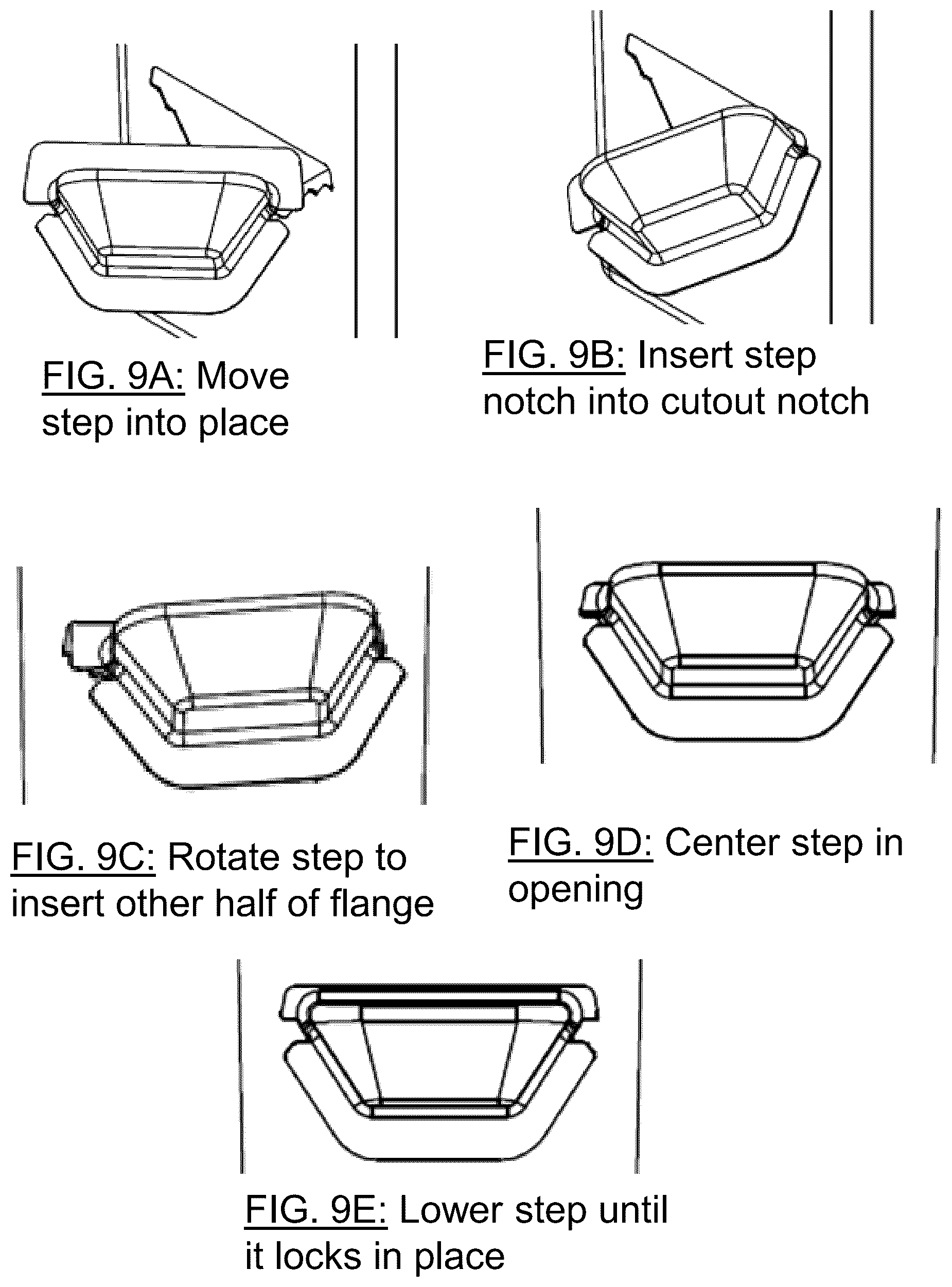 FIG. 9A: Move step into place

FIG. 9B: Insert step notch into cutout notch

FIG. 9C: Rotate step to insert other half of flange

FIG. 9D: Center step in opening

FIG. 9E: Lower step until it locks in place