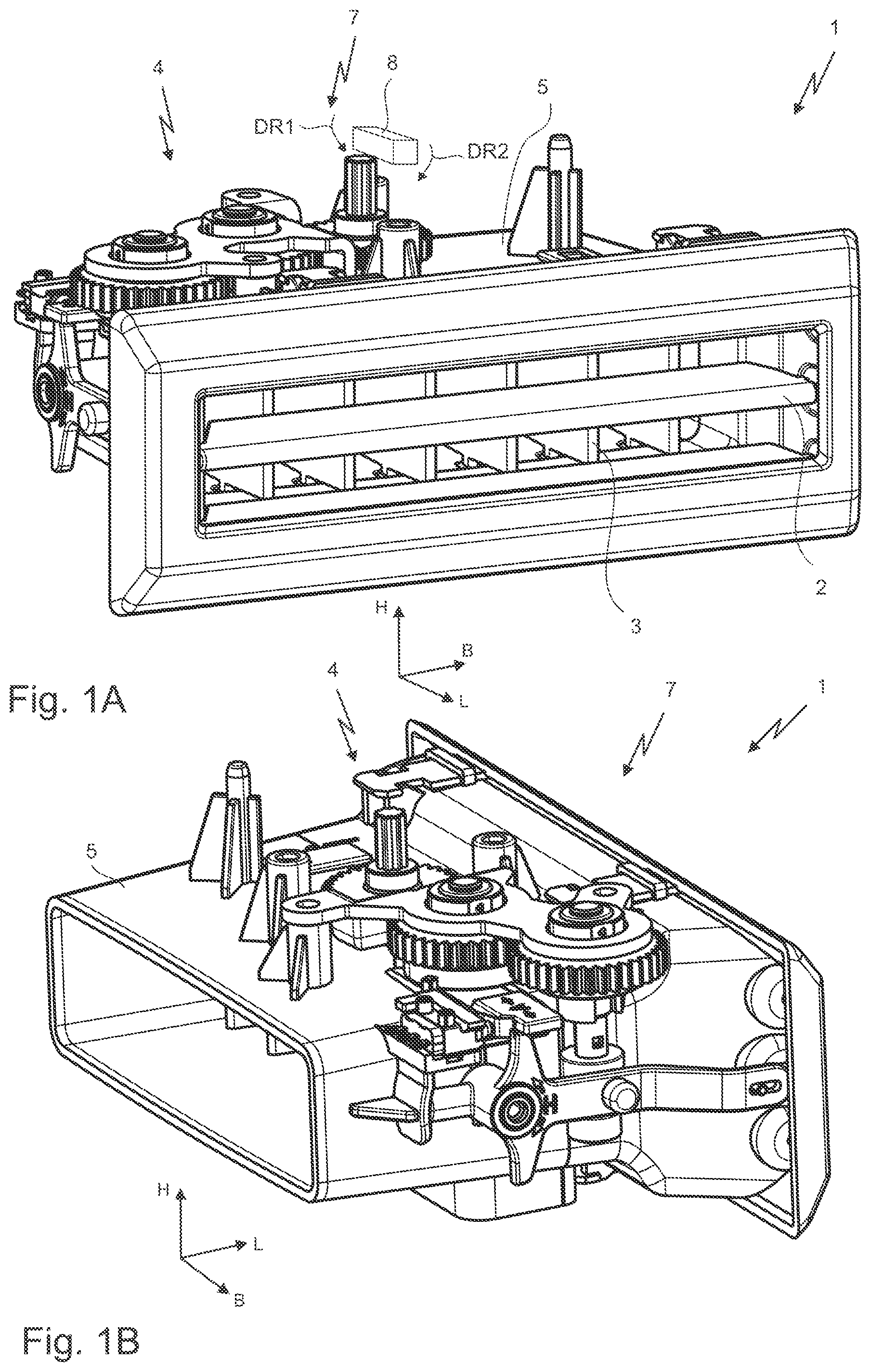 7
4
8
1
DR1
5
DR2
2
3
H
B
L
Fig. 1A
4
7
1
5
H
L
B
Fig. 1B