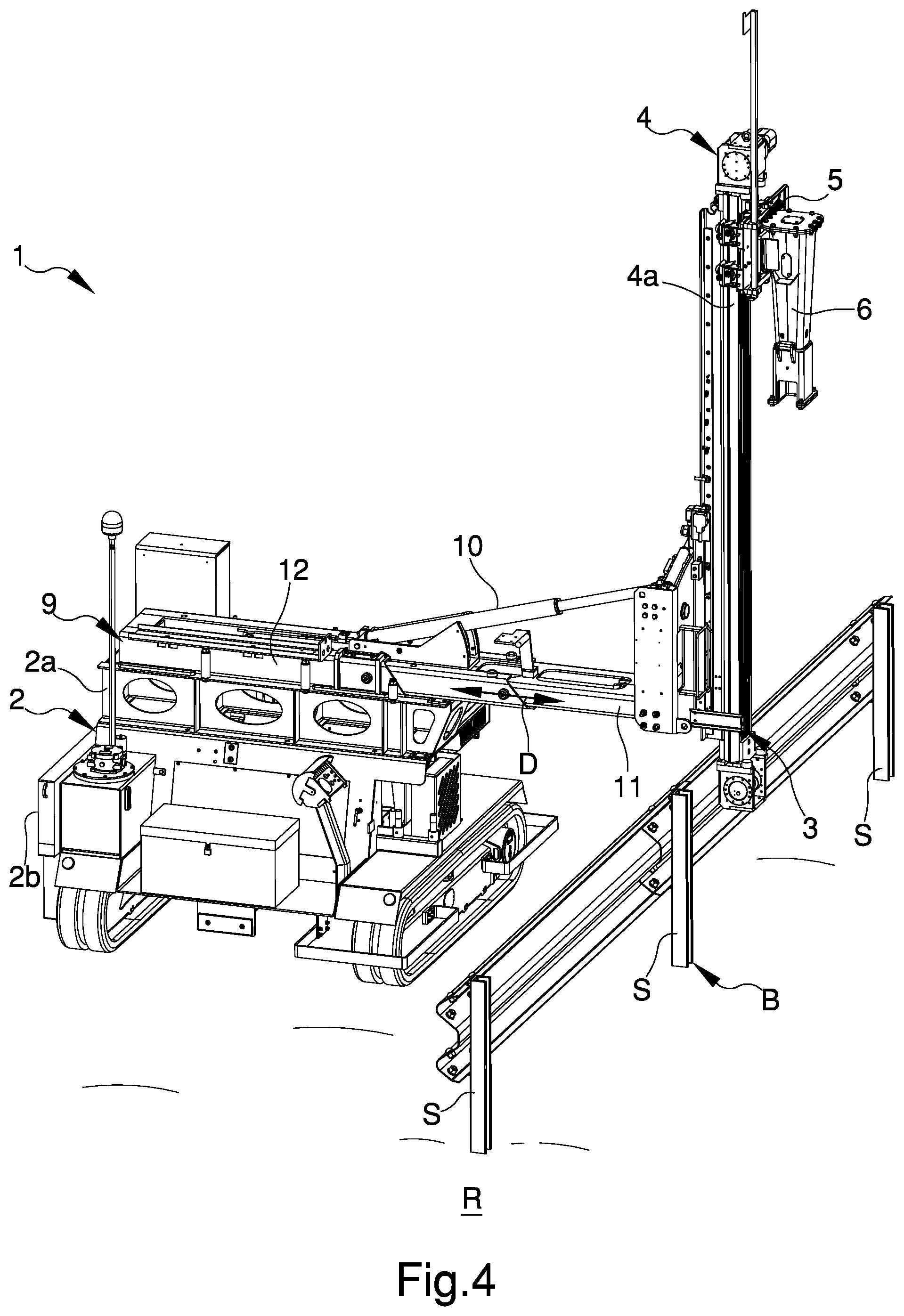 4
5
1
4a
6
10
12
9
2a
2
D
11
3
S
2b
S
B
S
R
Fig.4