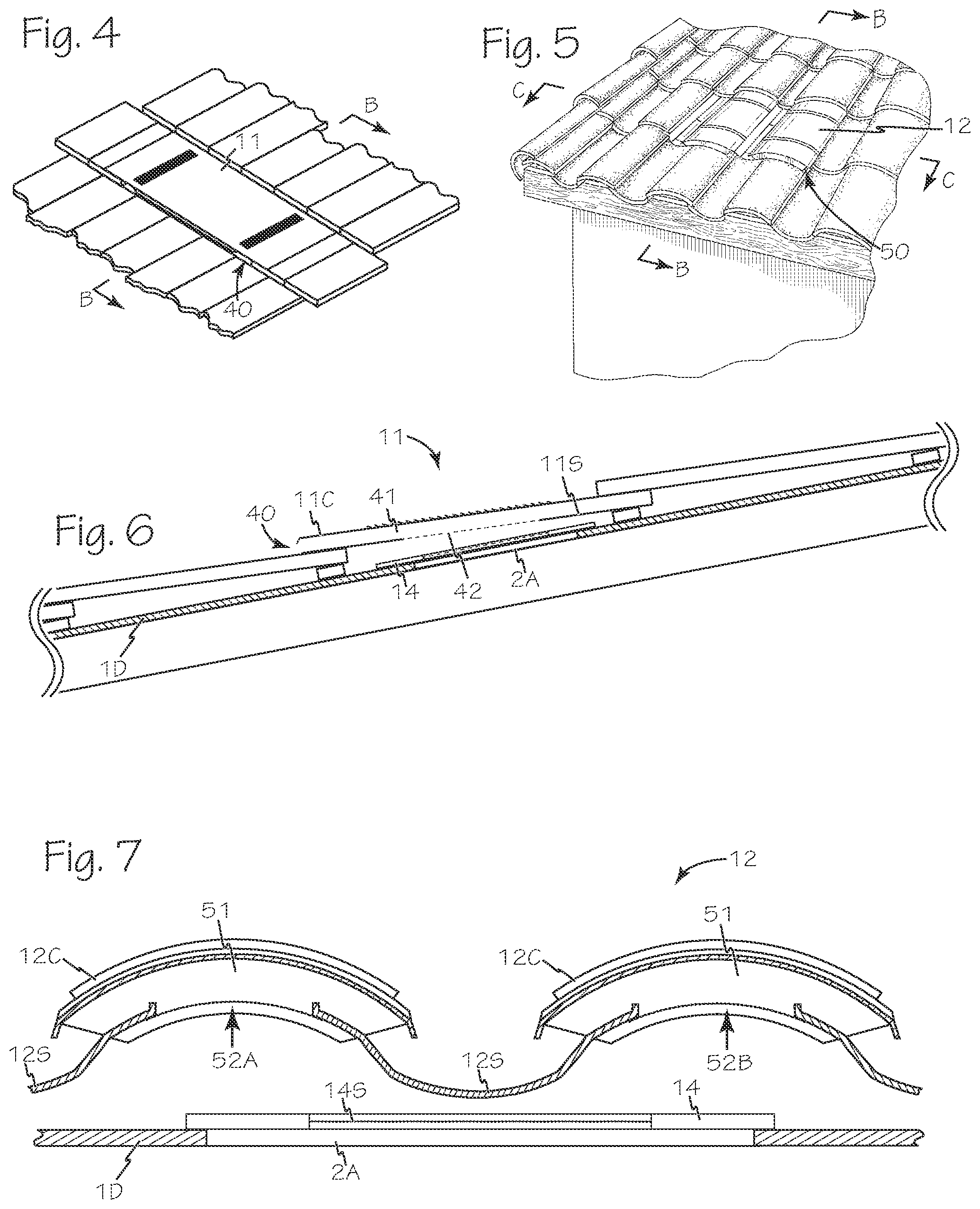 Fig. 4

B

11

B

40

Fig. 5

B

C

12

C

50

B

11

11S

11C

41

40

Fig. 6

14

42

2A

1D

Fig. 7

12

51

51

12C

12C

12S

52A

12S

52B

14S

14

1D

2A