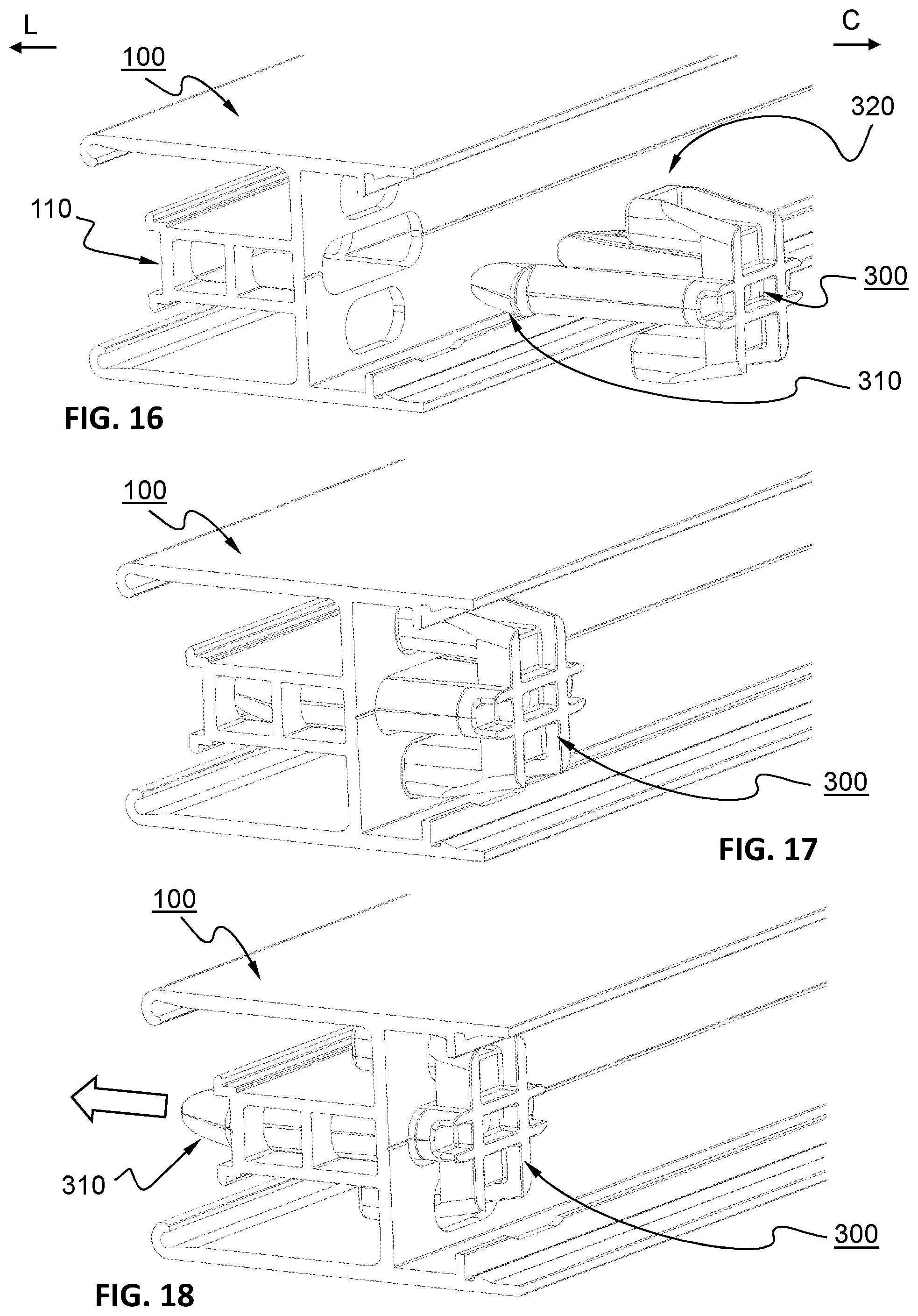 L

C

100

320

110

300

310

FIG. 16

100

300

FIG. 17

100

310

300

FIG. 18