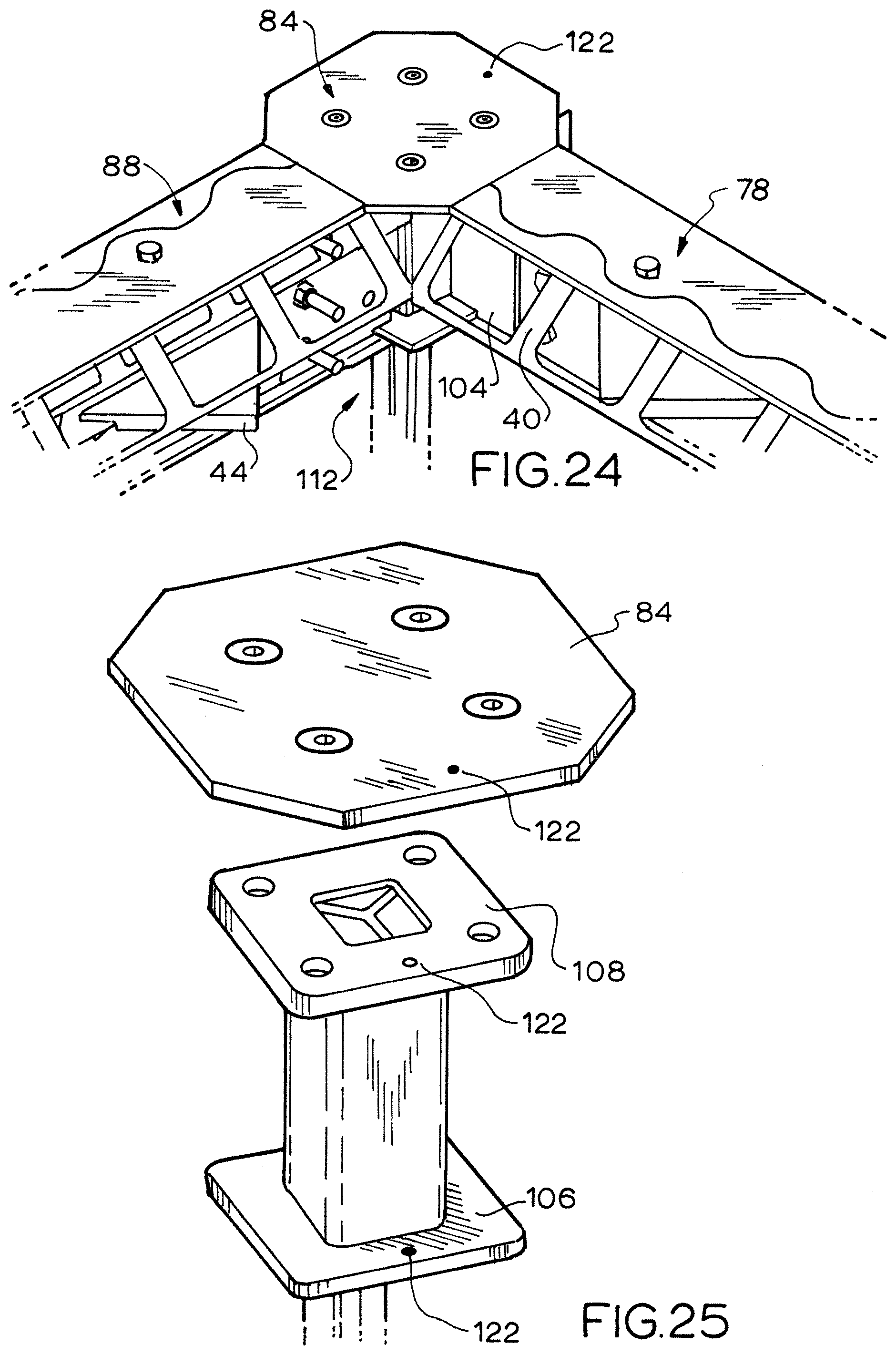 84
122
88
78
104
40
44
112
FIG.24

84
122
108
122
106
122
FIG.25