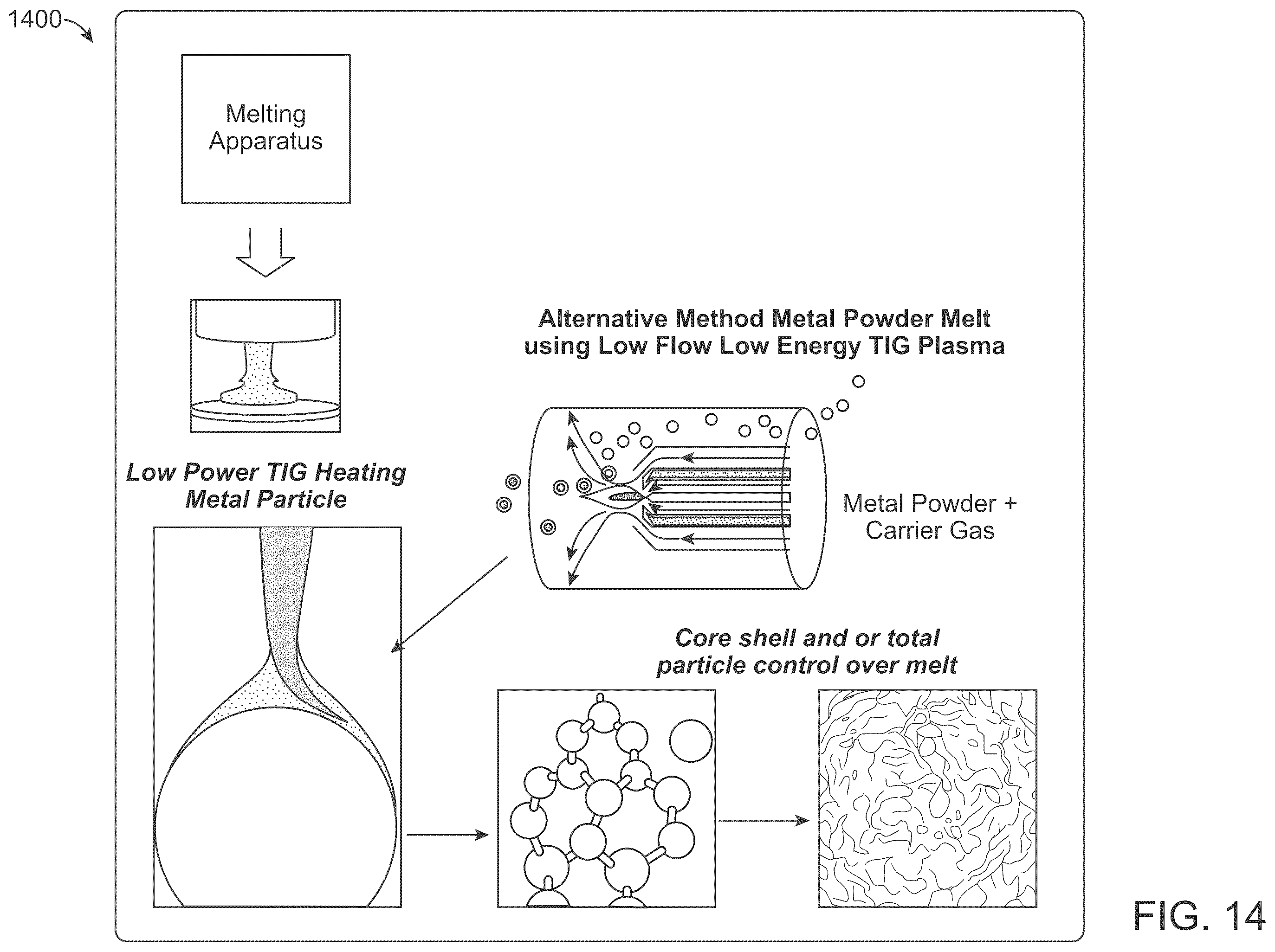 1400

Melting Apparatus

Alternative Method Metal Powder Melt using Low Flow Low Energy TIG Plasma

Low Power TIG Heating Metal Particle

Metal Powder + Carrier Gas

Core shell and or total particle control over melt

FIG. 14