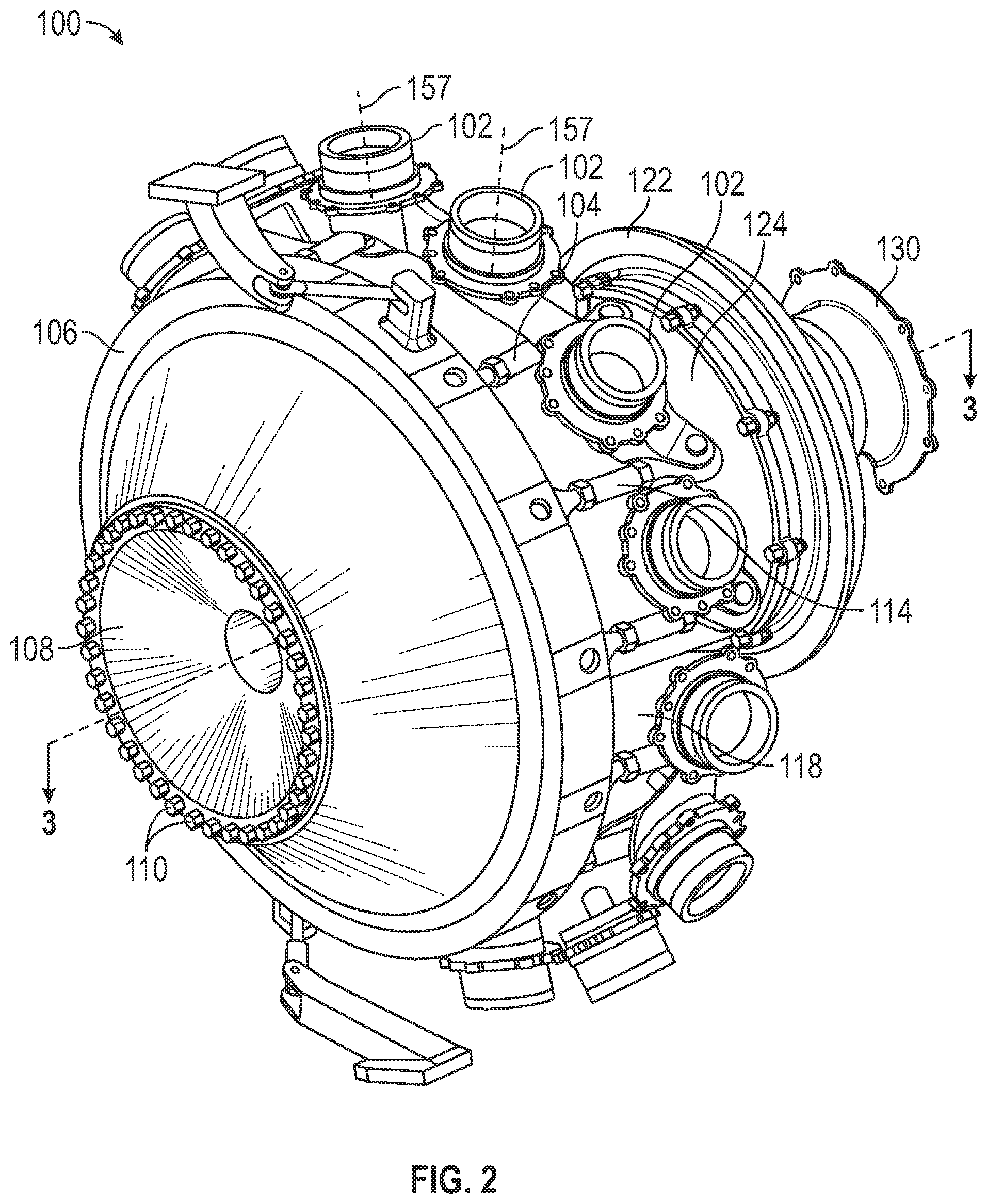 100

157

102

157

102

104

122

102

124

130

106

3

114

108

118

3

110

FIG. 2