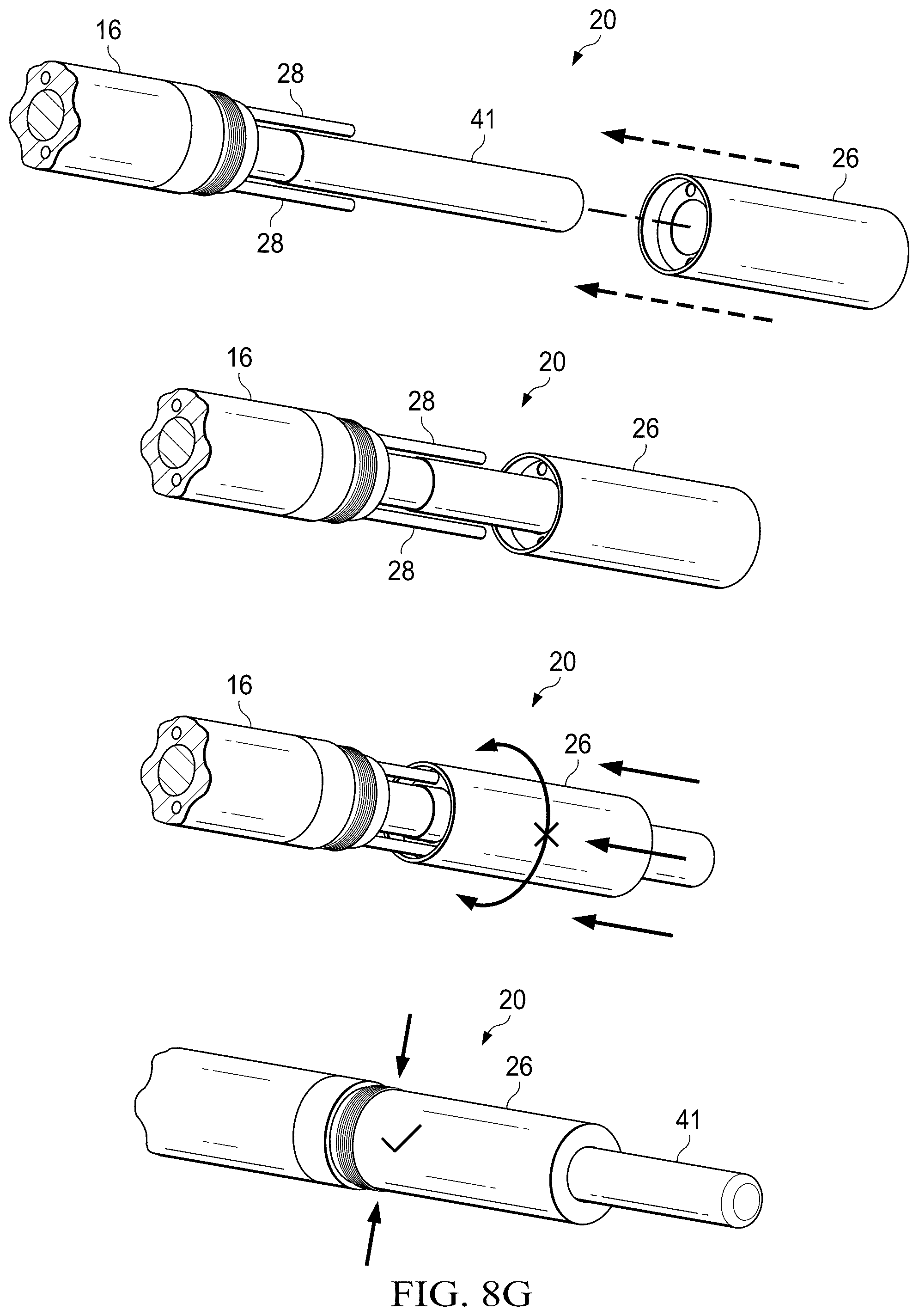 16
20
28
41
26
28

16
20
28
26
28

20
16
26

20
26
41

FIG. 8G